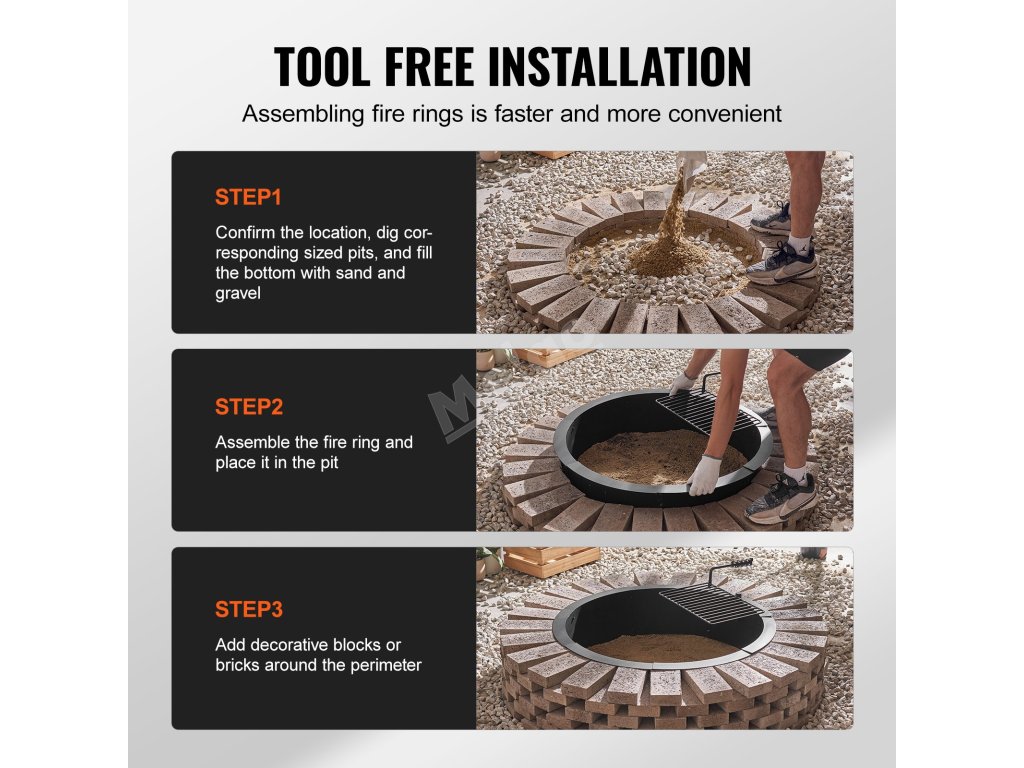 TOOL FREE INSTALLATION

Assembling fire rings is faster and more convenient

STEP1

Confirm the location, dig corresponding sized pits, and fill the bottom with sand and gravel

STEP2

Assemble the fire ring and place it in the pit

STEP3

Add decorative blocks or bricks around the perimeter