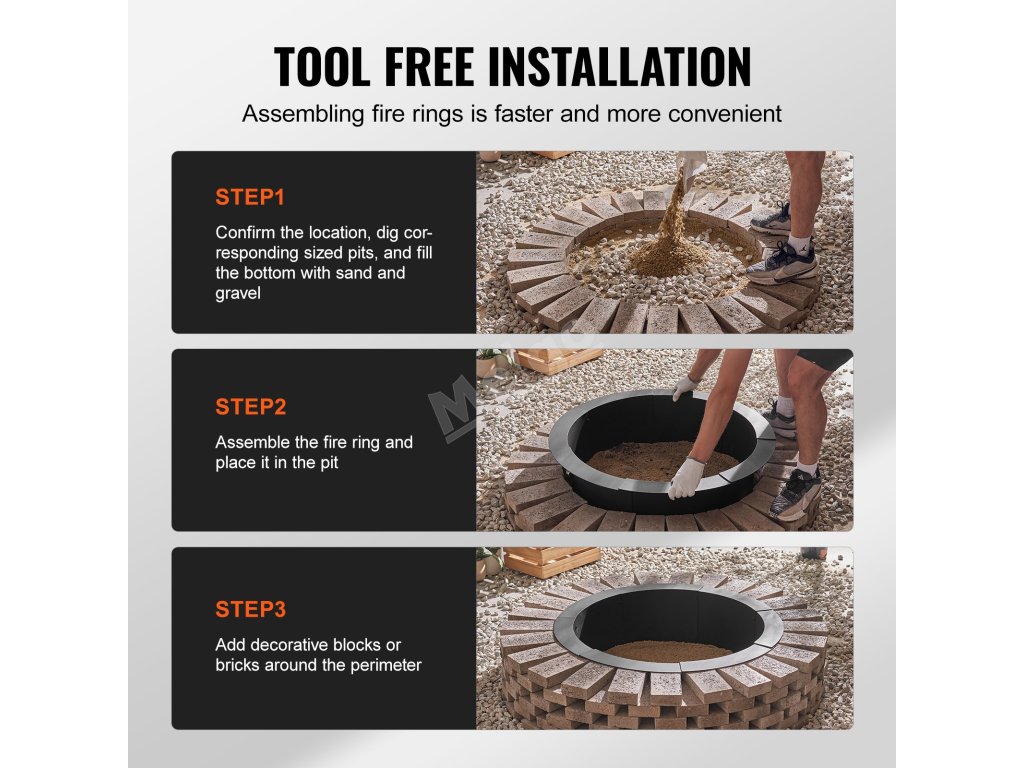 TOOL FREE INSTALLATION

Assembling fire rings is faster and more convenient

STEP1

Confirm the location, dig corresponding sized pits, and fill the bottom with sand and gravel

STEP2

Assemble the fire ring and place it in the pit

STEP3

Add decorative blocks or bricks around the perimeter