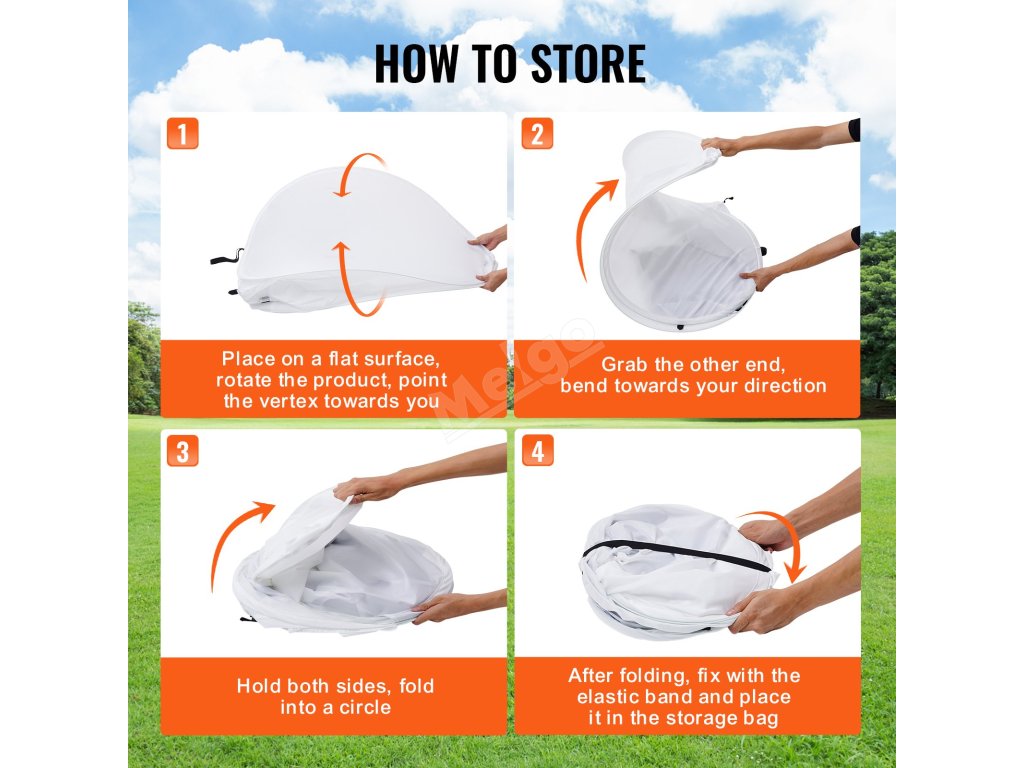 HOW TO STORE

1

Place on a flat surface, rotate the product, point the vertex towards you

2

Grab the other end, bend towards your direction

Meigo

3

Hold both sides, fold into a circle

4

After folding, fix with the elastic band and place it in the storage bag