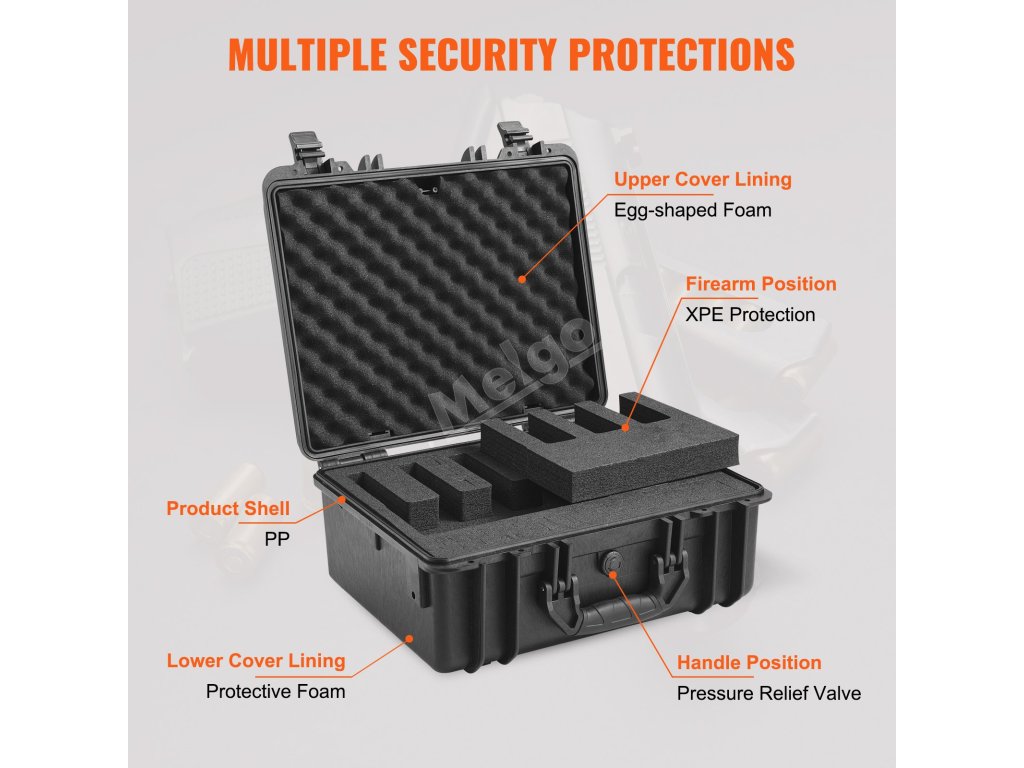 MULTIPLE SECURITY PROTECTIONS

Upper Cover Lining
Egg-shaped Foam

Firearm Position
XPE Protection

Melgo

Product Shell
PP

Lower Cover Lining
Protective Foam

Handle Position
Pressure Relief Valve