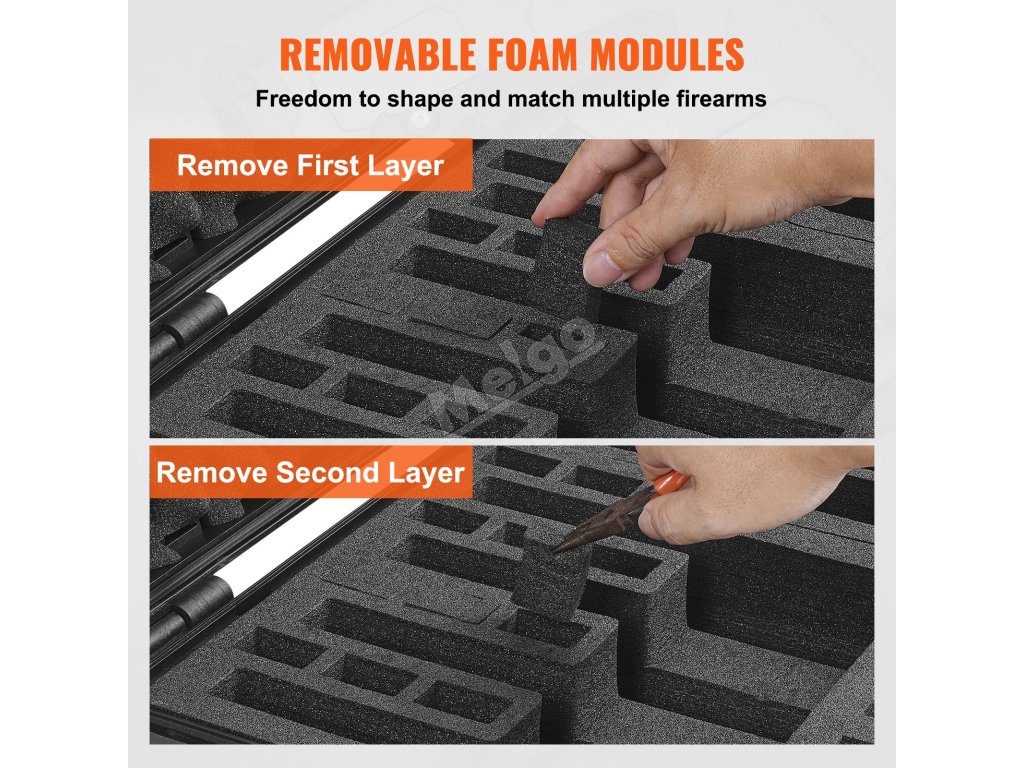 REMOVABLE FOAM MODULES

Freedom to shape and match multiple firearms

Remove First Layer

Melgo

Remove Second Layer