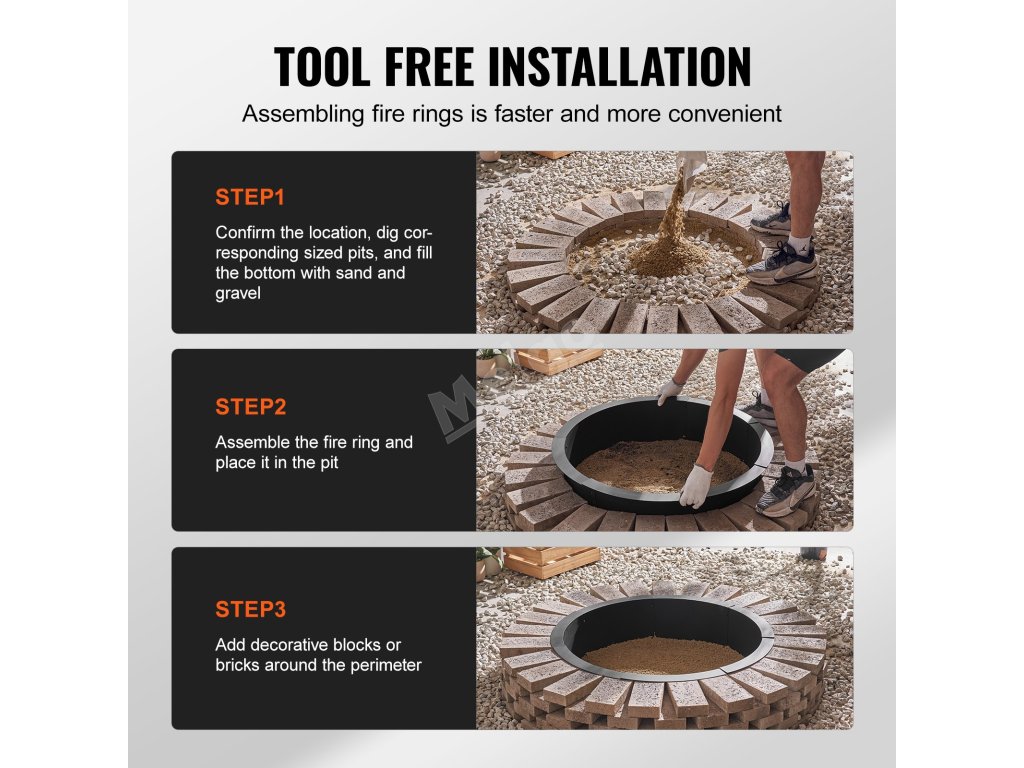 TOOL FREE INSTALLATION

Assembling fire rings is faster and more convenient

STEP1

Confirm the location, dig corresponding sized pits, and fill the bottom with sand and gravel

STEP2

Assemble the fire ring and place it in the pit

STEP3

Add decorative blocks or bricks around the perimeter