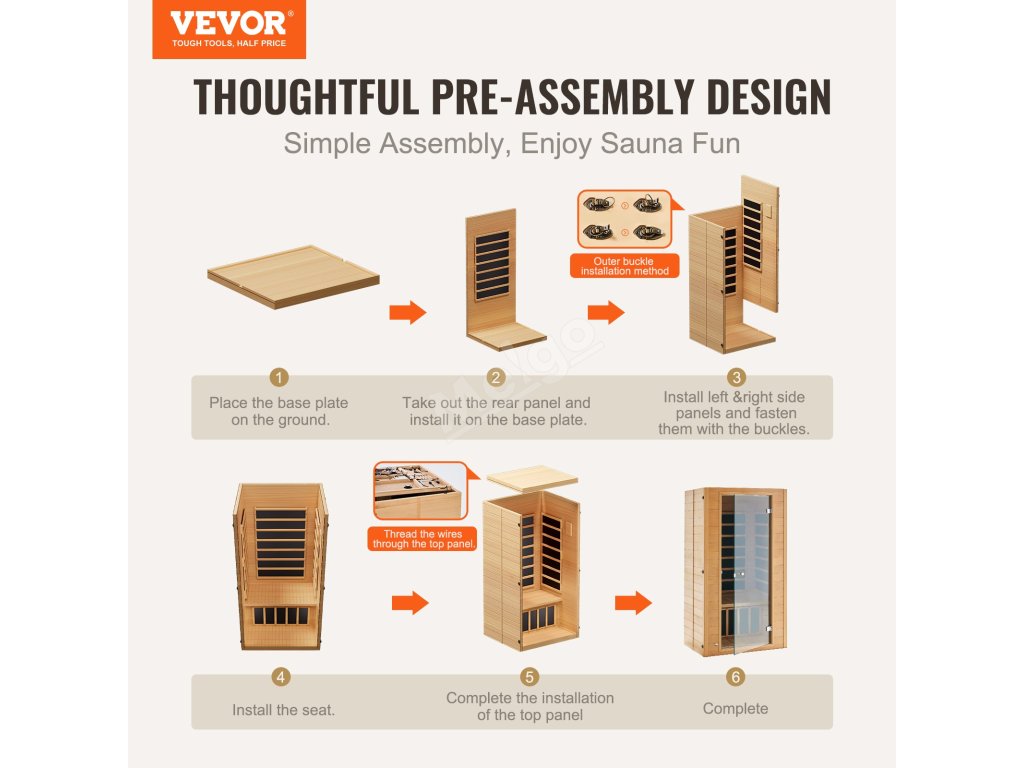 VEVOR®
TOUGH TOOLS, HALF PRICE

THOUGHTFUL PRE-ASSEMBLY DESIGN

Simple Assembly, Enjoy Sauna Fun

Outer buckle installation method

1
Place the base plate on the ground.

2
Take out the rear panel and install it on the base plate.

3
Install left &right side panels and fasten them with the buckles.

Thread the wires through the top panel.

4
Install the seat.

5
Complete the installation of the top panel

6
Complete