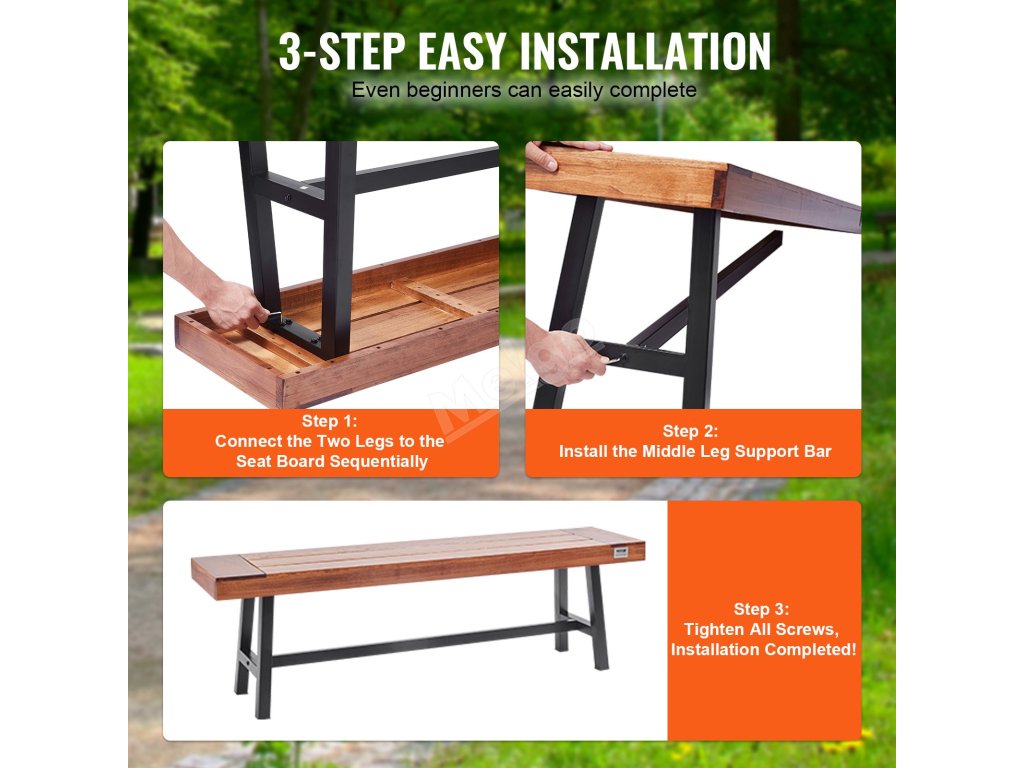 3-STEP EASY INSTALLATION
Even beginners can easily complete

Step 1:
Connect the Two Legs to the Seat Board Sequentially

Step 2:
Install the Middle Leg Support Bar

Step 3:
Tighten All Screws,
Installation Completed!