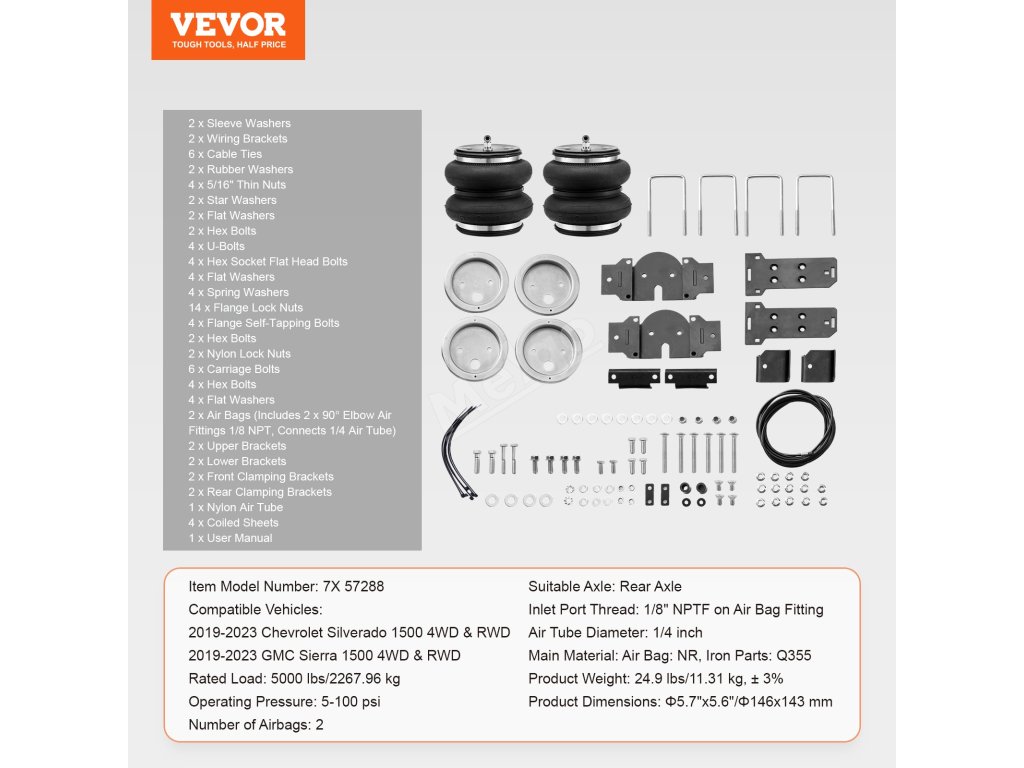 VEVOR
TOUGH TOOLS, HALF PRICE

2 x Sleeve Washers
2 x Wiring Brackets
6 x Cable Ties
2 x Rubber Washers
4 x 5/16" Thin Nuts
2 x Star Washers
2 x Flat Washers
2 x Hex Bolts
4 x U-Bolts
4 x Hex Socket Flat Head Bolts
4 x Flat Washers
4 x Spring Washers
14 x Flange Lock Nuts
4 x Flange Self-Tapping Bolts
2 x Hex Bolts
2 x Nylon Lock Nuts
6 x Carriage Bolts
4 x Hex Bolts
4 x Flat Washers
2 x Air Bags (Includes 2 x 90° Elbow Air Fittings 1/8 NPT, Connects 1/4 Air Tube)
2 x Upper Brackets
2 x Lower Brackets
2 x Front Clamping Brackets
2 x Rear Clamping Brackets
1 x Nylon Air Tube
4 x Coiled Sheets
1 x User Manual

Item Model Number: 7X 57288
Compatible Vehicles:
2019-2023 Chevrolet Silverado 1500 4WD & RWD
2019-2023 GMC Sierra 1500 4WD & RWD
Rated Load: 5000 lbs/2267.96 kg
Operating Pressure: 5-100 psi
Number of Airbags: 2

Suitable Axle: Rear Axle
Inlet Port Thread: 1/8" NPTF on Air Bag Fitting
Air Tube Diameter: 1/4 inch
Main Material: Air Bag: NR, Iron Parts: Q355
Product Weight: 24.9 lbs/11.31 kg, ± 3%
Product Dimensions: Φ5.7"x5.6"/Φ146x143 mm