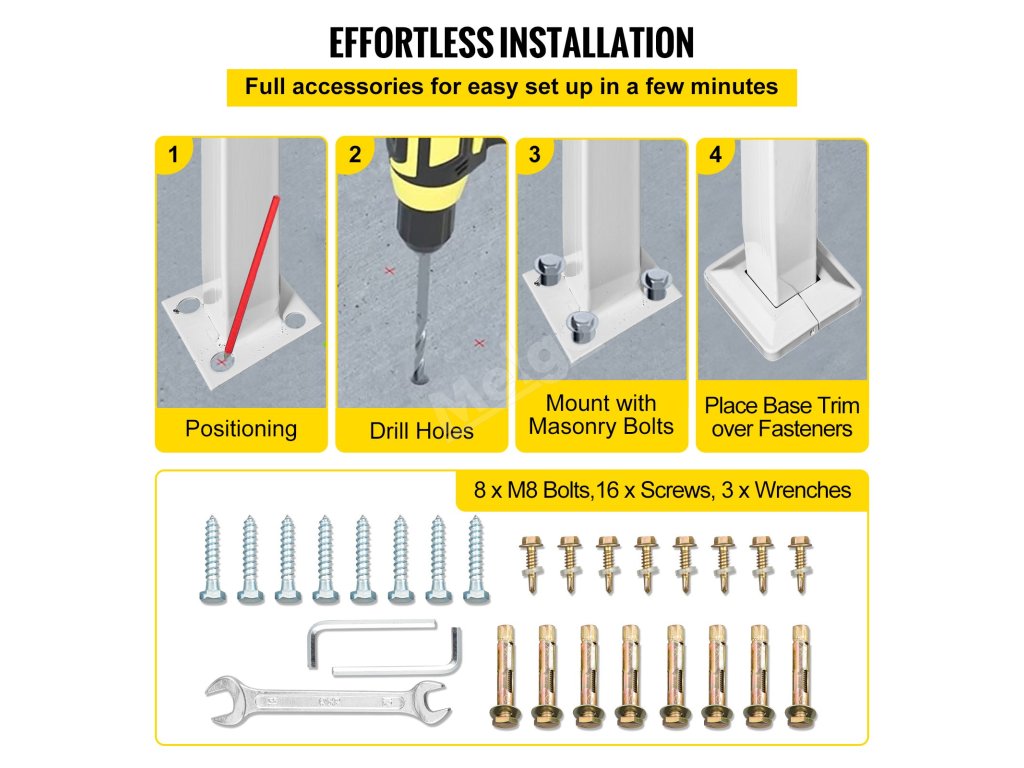 EFFORTLESS INSTALLATION

Full accessories for easy set up in a few minutes

1

Positioning

2

Drill Holes

3

Mount with Masonry Bolts

4

Place Base Trim over Fasteners

8 x M8 Bolts,16 x Screws, 3 x Wrenches