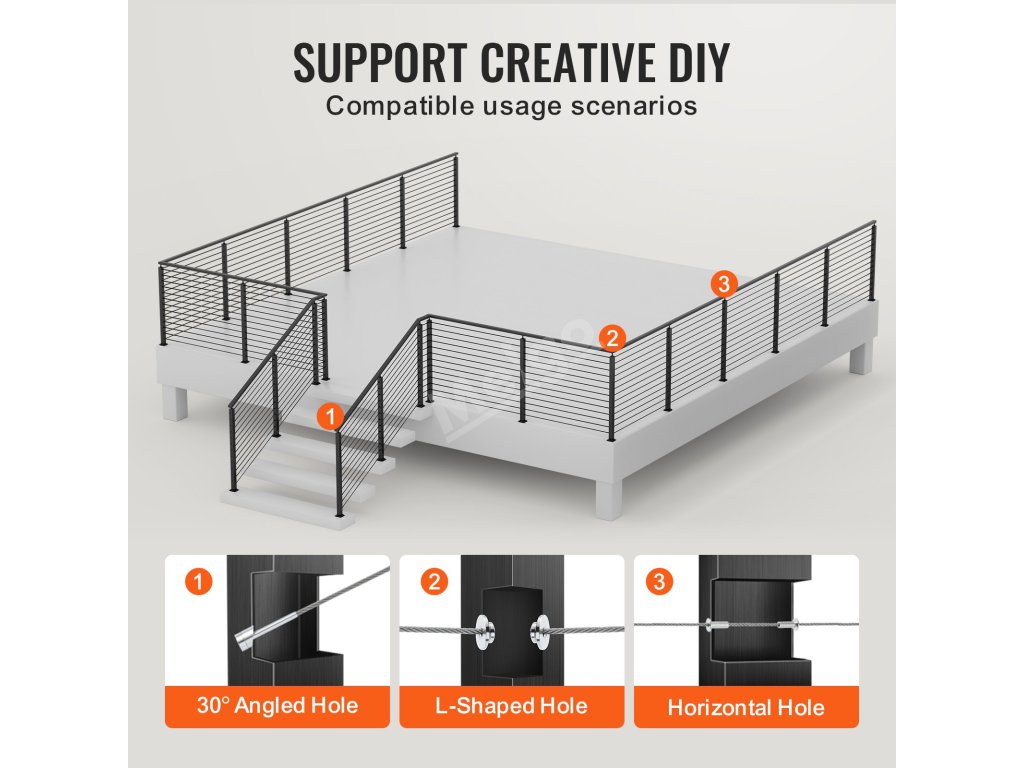 SUPPORT CREATIVE DIY
Compatible usage scenarios

3
2
1

1
30° Angled Hole

2
L-Shaped Hole

3
Horizontal Hole