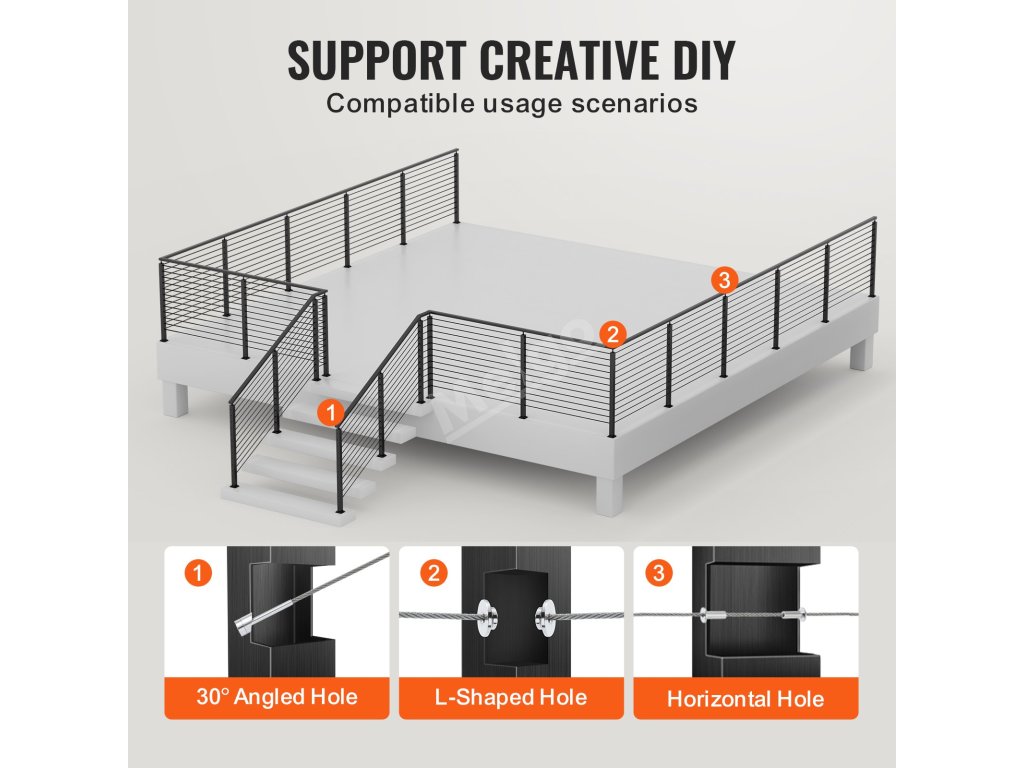 SUPPORT CREATIVE DIY
Compatible usage scenarios

3
2
1

1
30° Angled Hole

2
L-Shaped Hole

3
Horizontal Hole