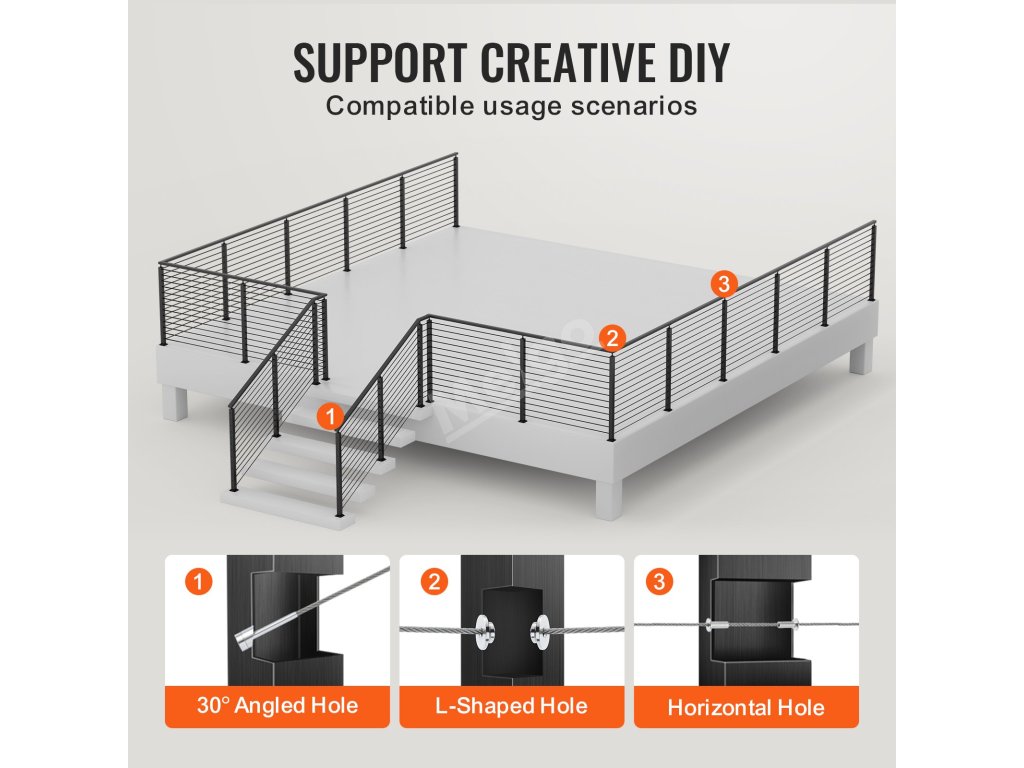 SUPPORT CREATIVE DIY
Compatible usage scenarios

3
2
1

1
30° Angled Hole

2
L-Shaped Hole

3
Horizontal Hole