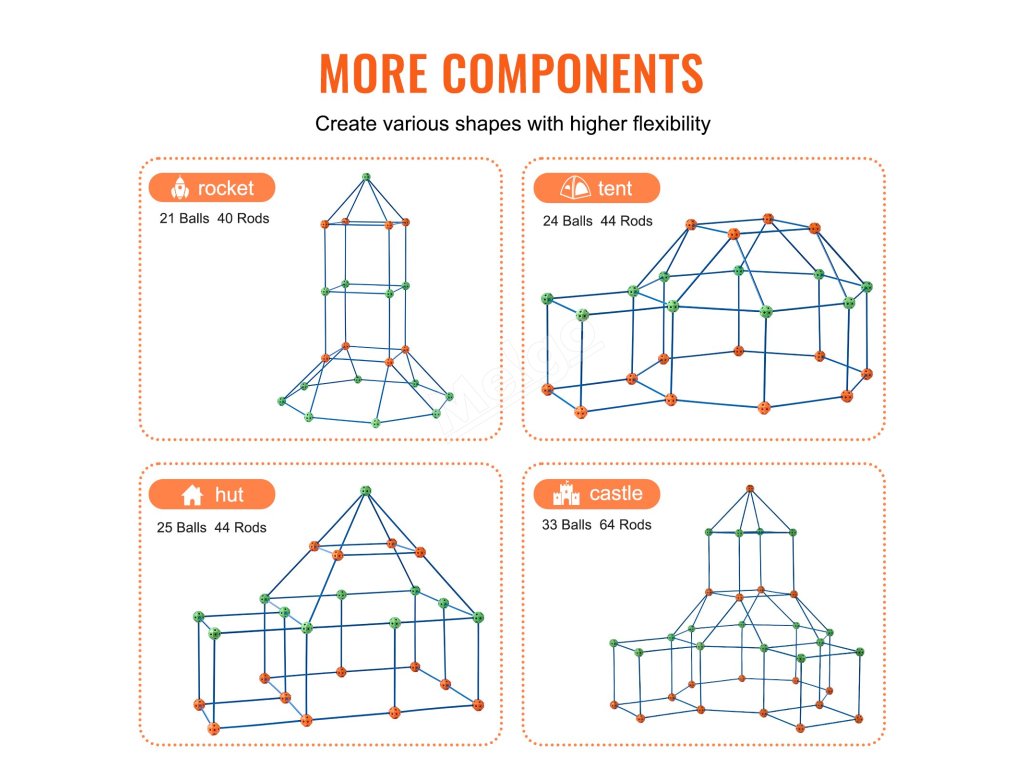 MORE COMPONENTS

Create various shapes with higher flexibility

rocket

21 Balls 40 Rods

tent

24 Balls 44 Rods

hut

25 Balls 44 Rods

castle

33 Balls 64 Rods