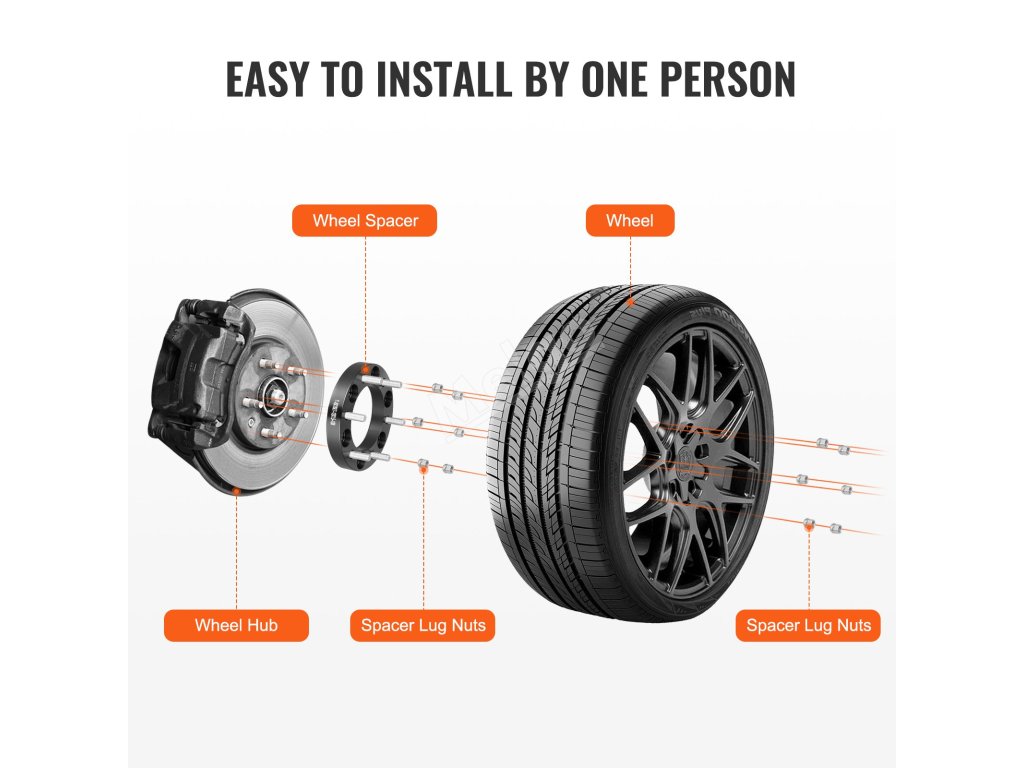 EASY TO INSTALL BY ONE PERSON

Wheel Spacer

Wheel

Wheel Hub

Spacer Lug Nuts

Spacer Lug Nuts