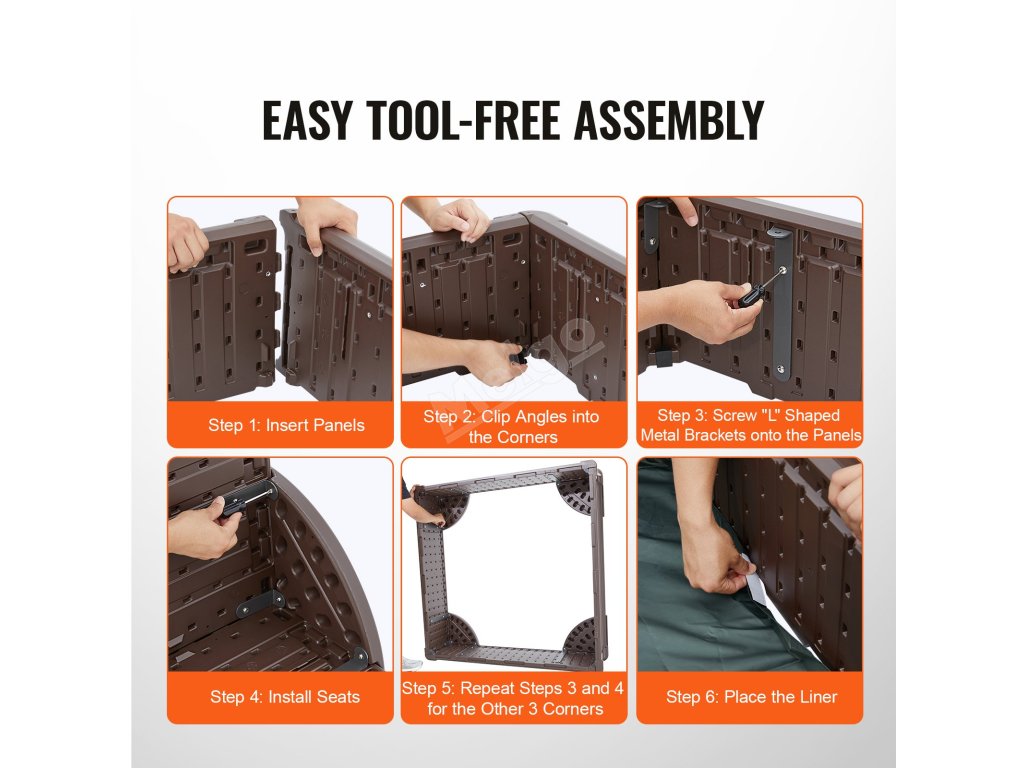 EASY TOOL-FREE ASSEMBLY

Step 1: Insert Panels

Step 2: Clip Angles into the Corners

Step 3: Screw "L" Shaped Metal Brackets onto the Panels

Step 4: Install Seats

Step 5: Repeat Steps 3 and 4 for the Other 3 Corners

Step 6: Place the Liner