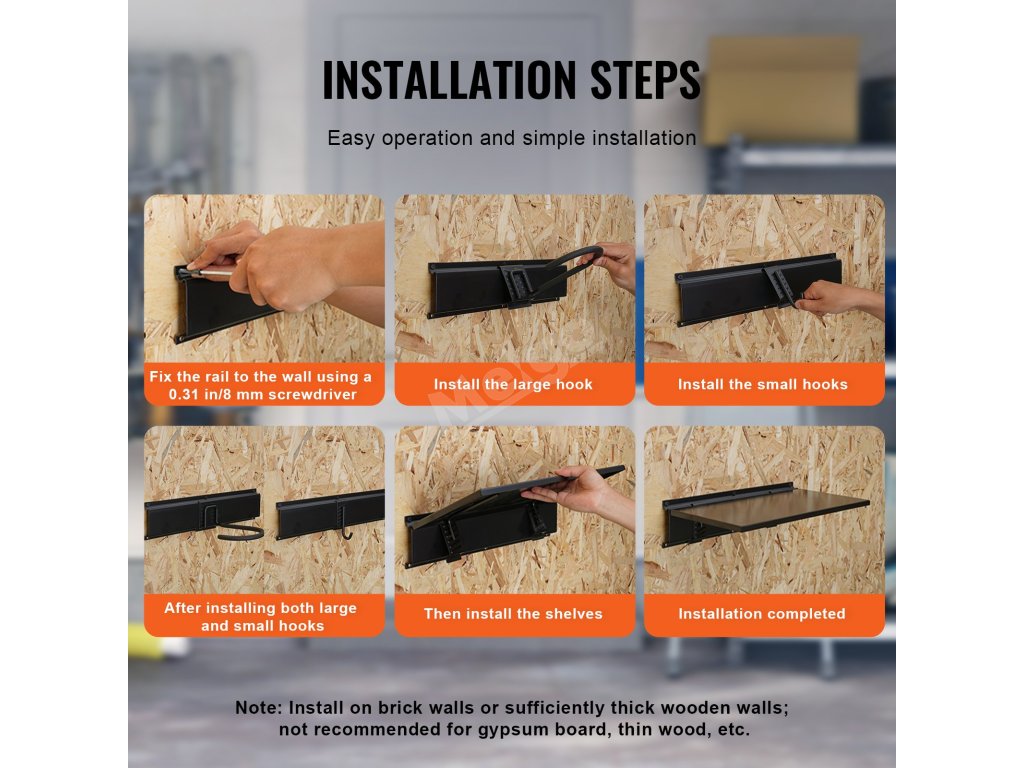 INSTALLATION STEPS

Easy operation and simple installation

Fix the rail to the wall using a 0.31 in/8 mm screwdriver

Install the large hook

Install the small hooks

After installing both large and small hooks

Then install the shelves

Installation completed

Note: Install on brick walls or sufficiently thick wooden walls; not recommended for gypsum board, thin wood, etc.