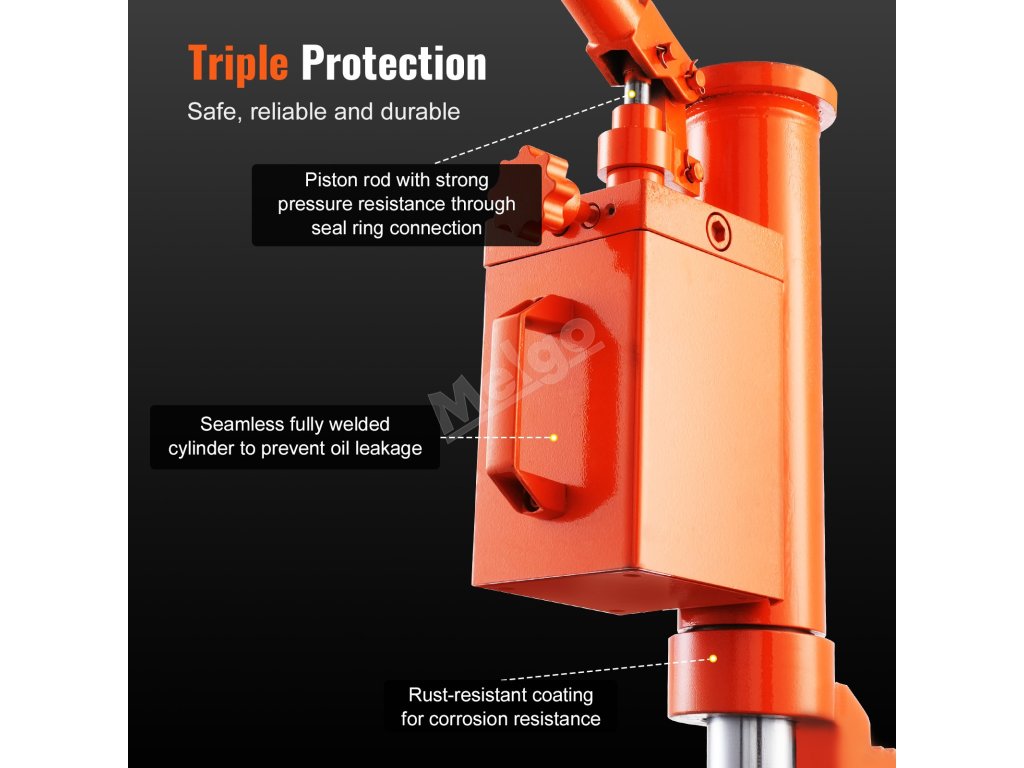 Triple Protection

Safe, reliable and durable

Piston rod with strong pressure resistance through seal ring connection

Melgo

Seamless fully welded cylinder to prevent oil leakage

Rust-resistant coating for corrosion resistance