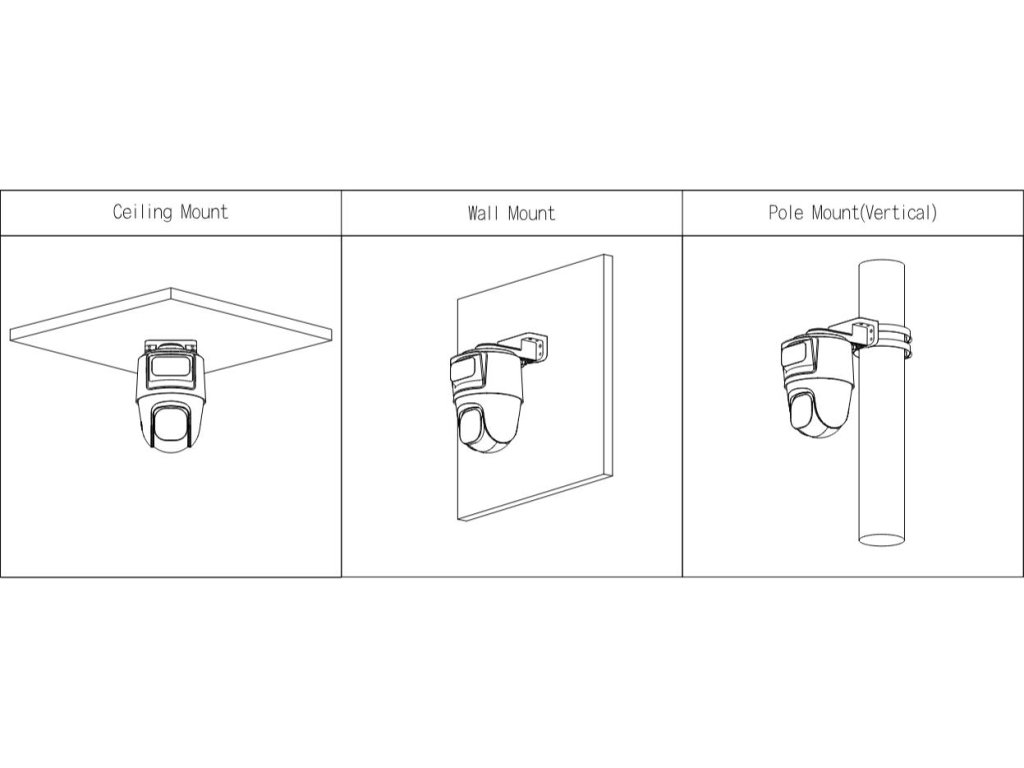 | Ceiling Mount | Wall Mount | Pole Mount(Vertical) |
|---|---|---|
| | | |