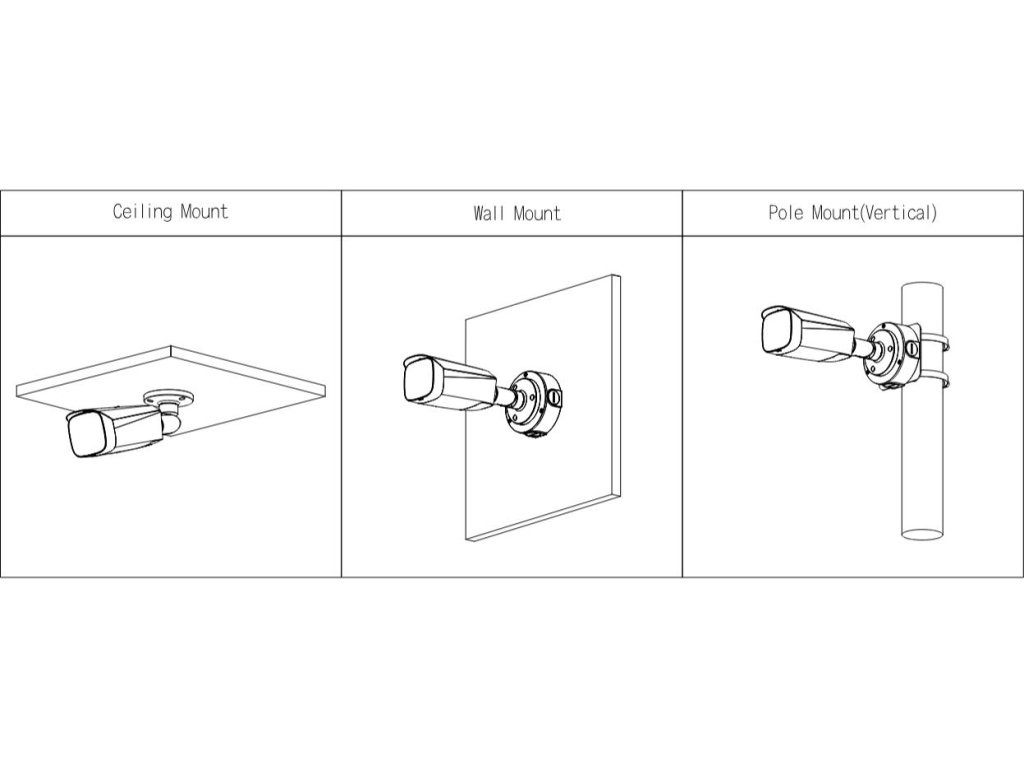 | Ceiling Mount | Wall Mount | Pole Mount(Vertical) |
|---|---|---|
| | | |