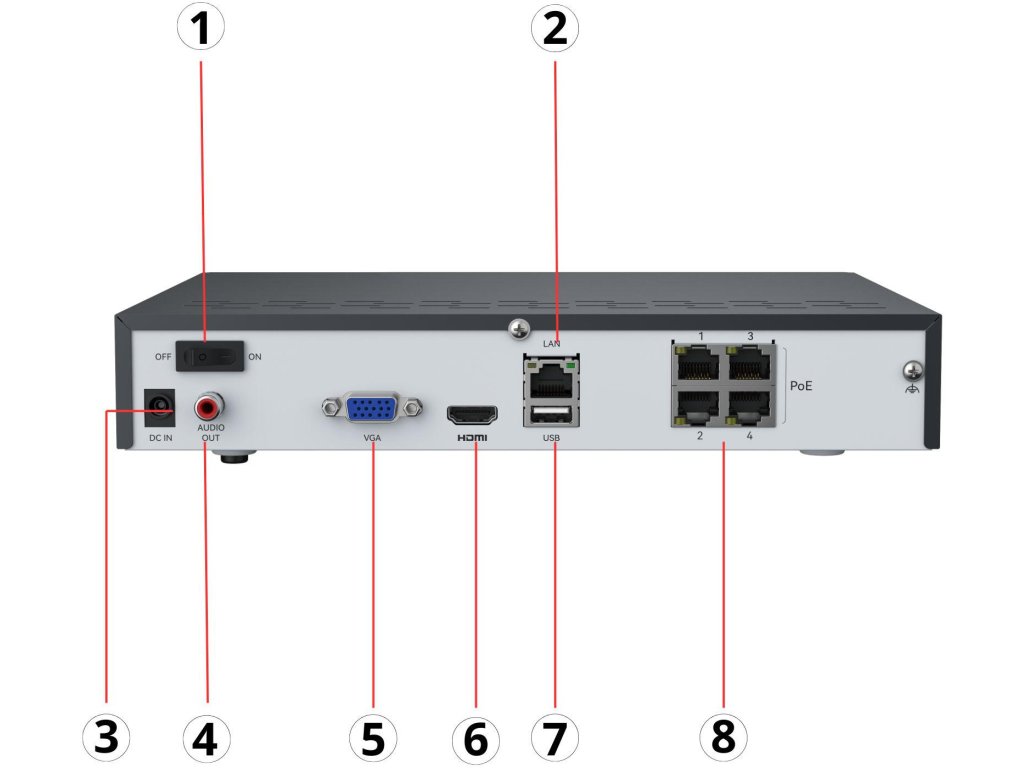 1

2

OFF ON

LAN

1 3

PoE

2 4

DC IN

AUDIO OUT

VGA

HDMI

USB

3 4 5 6 7 8