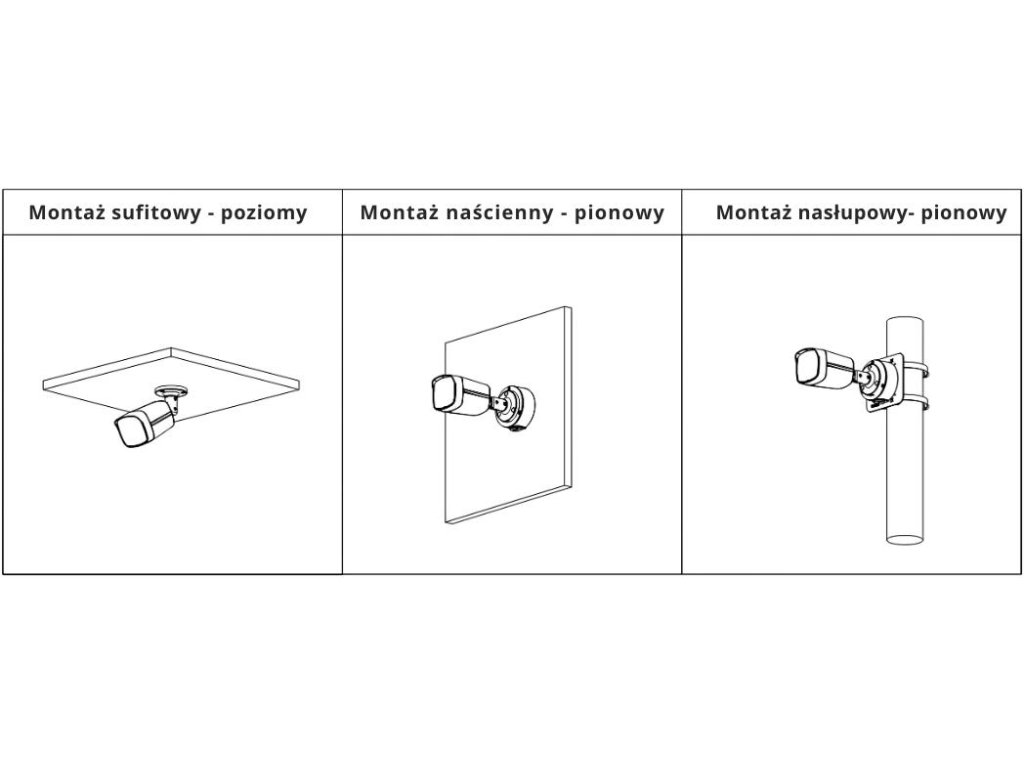 | Montaż sufitowy - poziomy | Montaż naścienny - pionowy | Montaż nasłupowy- pionowy |
|---|---|---|
| | | |