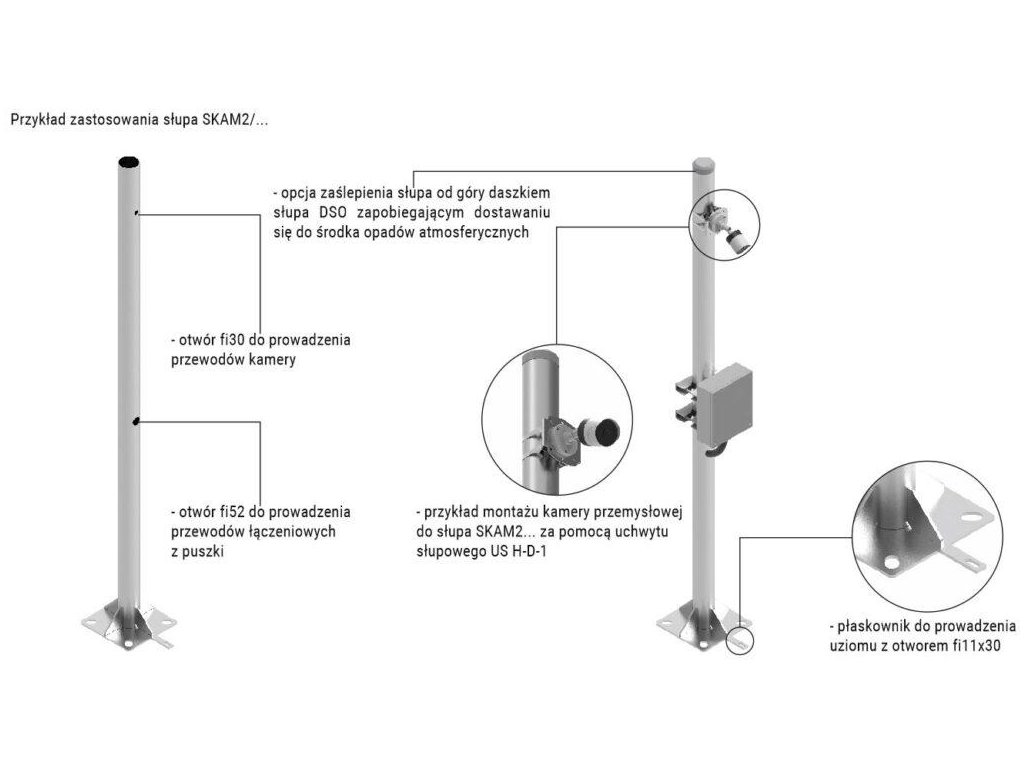 Przykład zastosowania słupa SKAM2/...

- opcja zaślepienia słupa od góry daszkiem słupa DSO zapobiegającym dostawaniu się do środka opadów atmosferycznych

- otwór fi30 do prowadzenia przewodów kamery

- otwór fi52 do prowadzenia przewodów łączeniowych z puszki

- przykład montażu kamery przemysłowej do słupa SKAM2... za pomocą uchwytu słupowego US H-D-1

- płaskownik do prowadzenia uziomu z otworem fi11x30