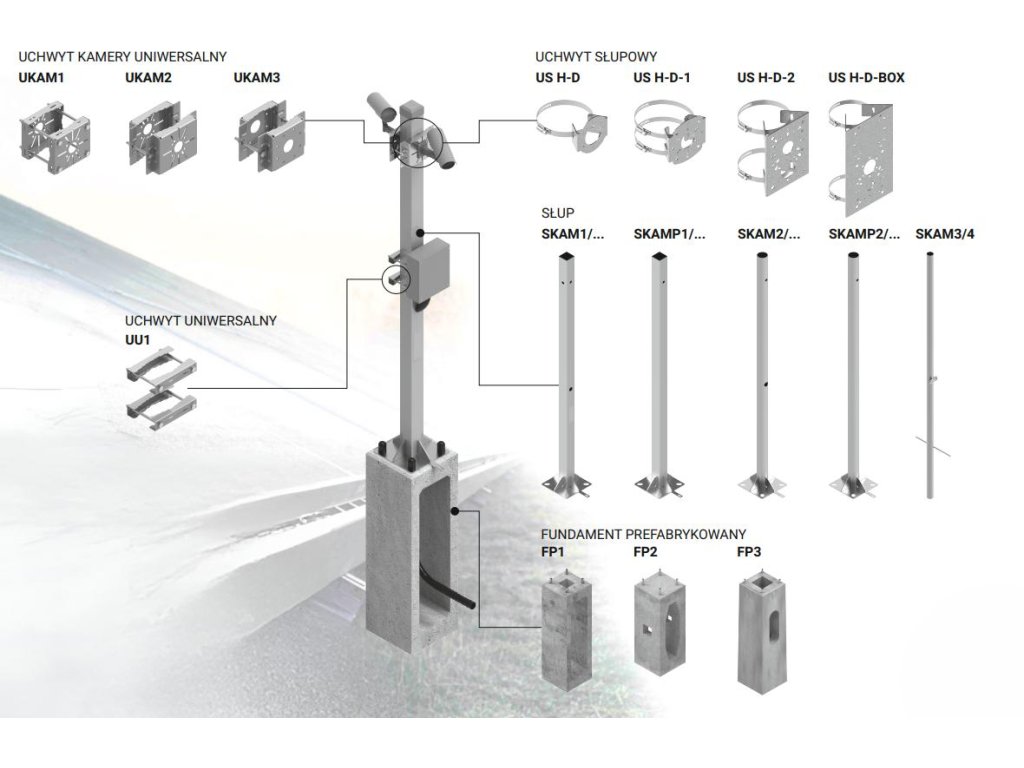 UCHWYT KAMERY UNIWERSALNY
UKAM1 UKAM2 UKAM3

UCHWYT SŁUPOWY
US H-D US H-D-1 US H-D-2 US H-D-BOX

SŁUP
SKAM1/... SKAMP1/... SKAM2/... SKAMP2/... SKAM3/4

UCHWYT UNIWERSALNY
UU1

FUNDAMENT PREFABRYKOWANY
FP1 FP2 FP3