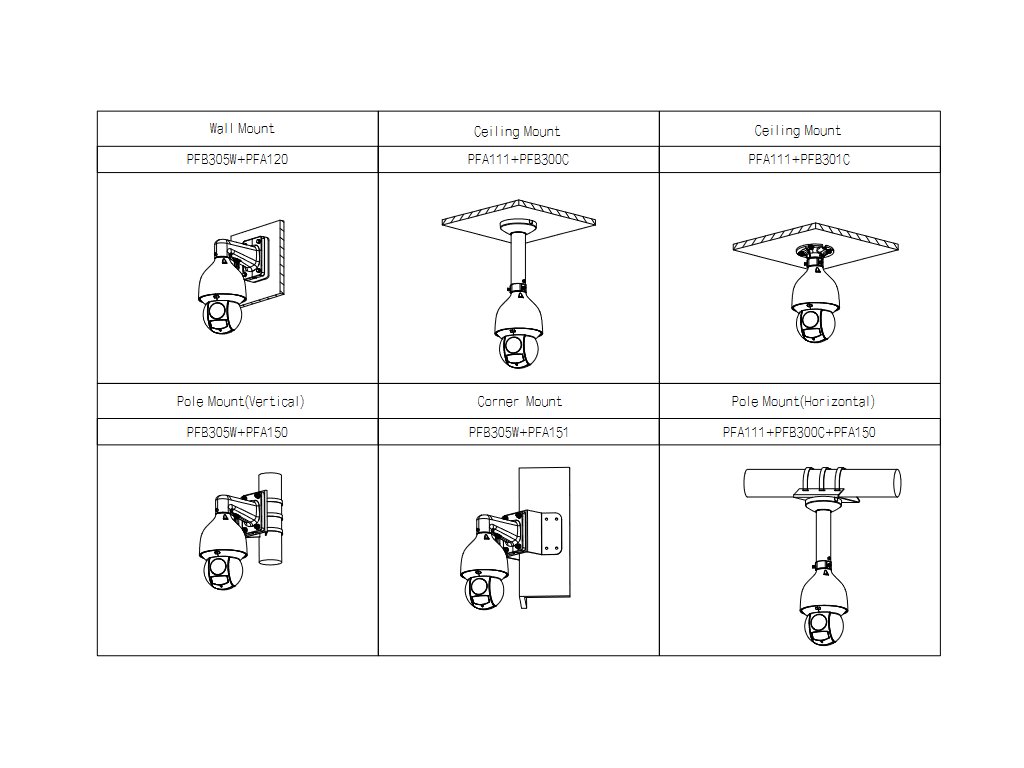 | Wall Mount | Ceiling Mount | Ceiling Mount |
|---|---|---|
| PFB305W+PFA120 | PFA111+PFB300C | PFA111+PFB301C |
| | | |
| Pole Mount(Vertical) | Corner Mount | Pole Mount(Horizontal) |
| PFB305W+PFA150 | PFB305W+PFA151 | PFA111+PFB300C+PFA150 |
| | | |