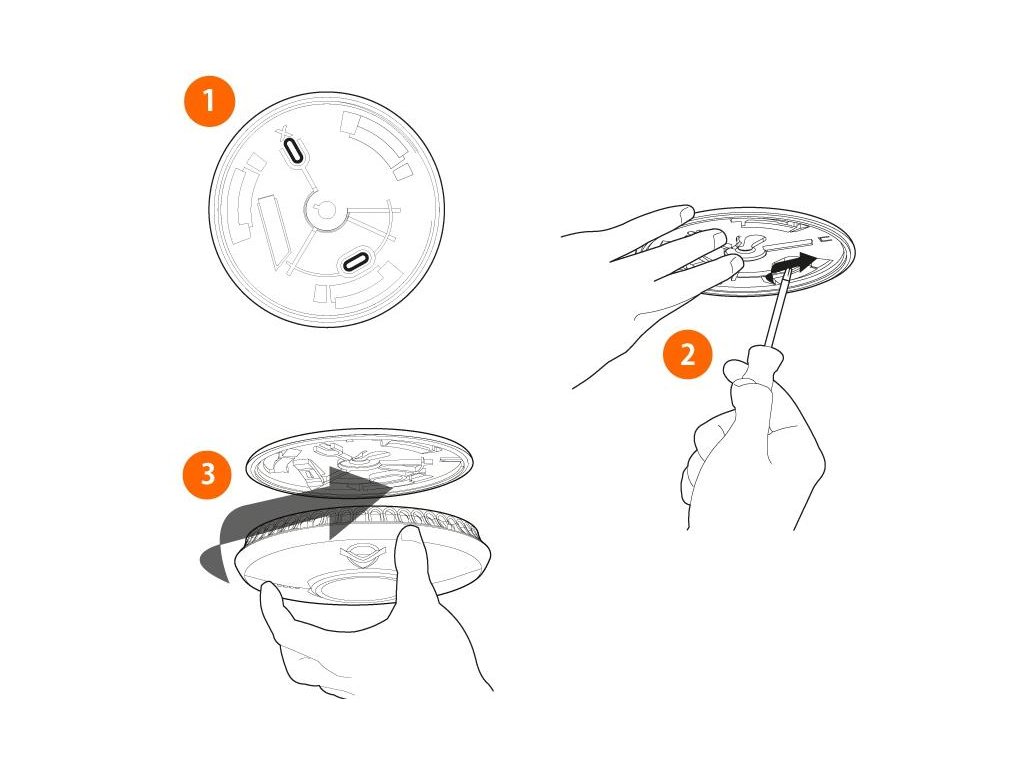 1

2

3