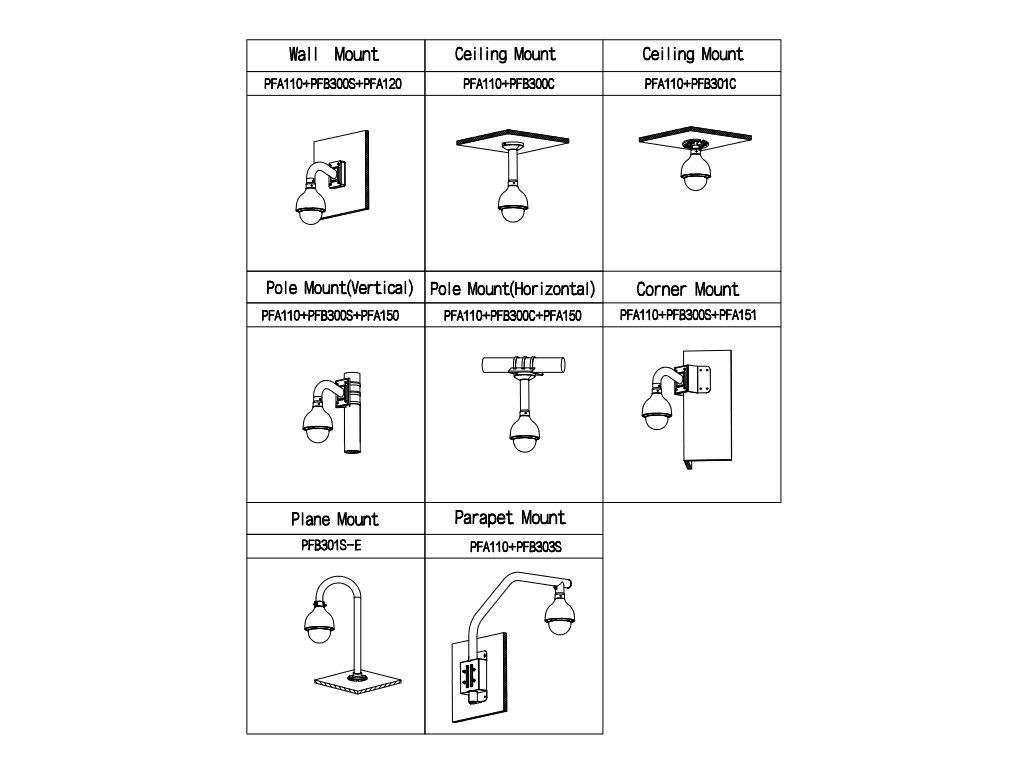 | Wall Mount | Ceiling Mount | Ceiling Mount |
|---|---|---|
| PFA110+PFB300S+PFA120 | PFA110+PFB300C | PFA110+PFB301C |
| Pole Mount(Vertical) | Pole Mount(Horizontal) | Corner Mount |
| PFA110+PFB300S+PFA150 | PFA110+PFB300C+PFA150 | PFA110+PFB300S+PFA151 |
| Plane Mount | Parapet Mount | |
| PFB301S-E | PFA110+PFB303S | |