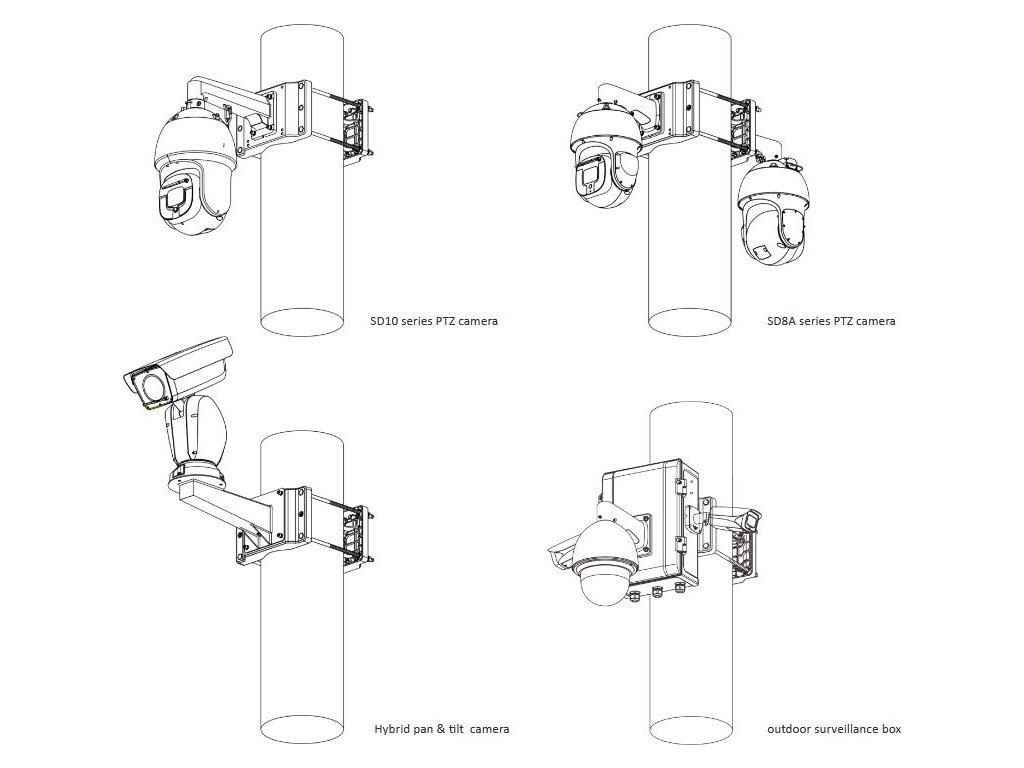 SD10 series PTZ camera

SD8A series PTZ camera

Hybrid pan & tilt camera

outdoor surveillance box