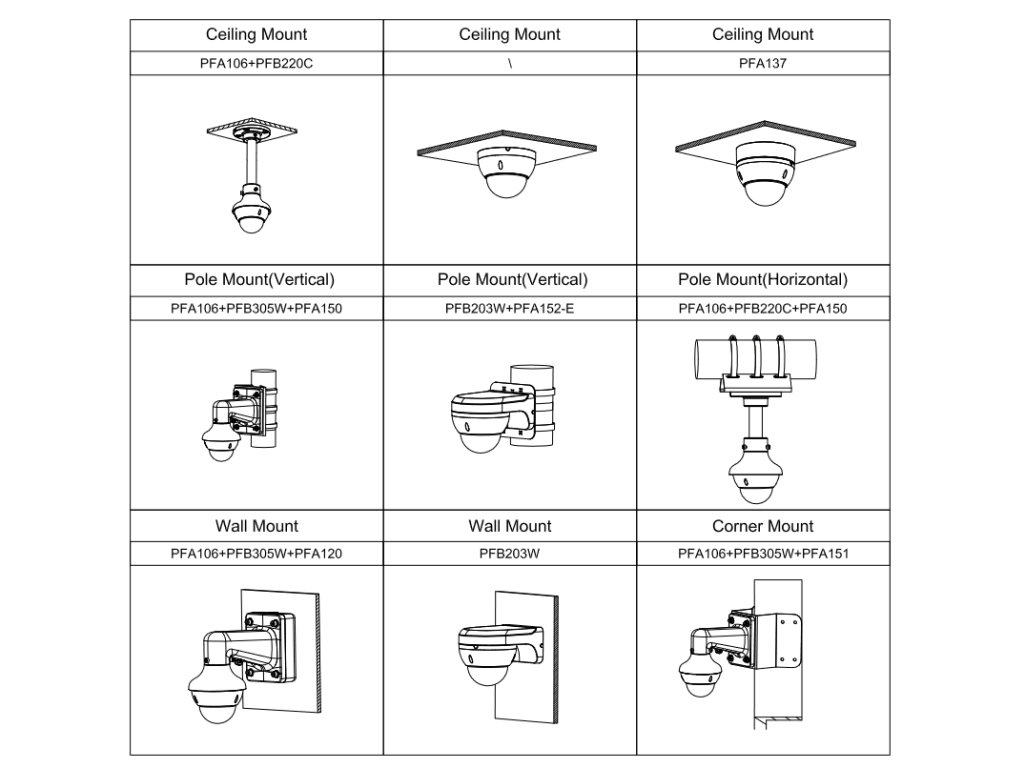 | Ceiling Mount | Ceiling Mount | Ceiling Mount |
|---|---|---|
| PFA106+PFB220C | \ | PFA137 |
| | | |
| Pole Mount(Vertical) | Pole Mount(Vertical) | Pole Mount(Horizontal) |
| PFA106+PFB305W+PFA150 | PFB203W+PFA152-E | PFA106+PFB220C+PFA150 |
| | | |
| Wall Mount | Wall Mount | Corner Mount |
| PFA106+PFB305W+PFA120 | PFB203W | PFA106+PFB305W+PFA151 |
| | | |