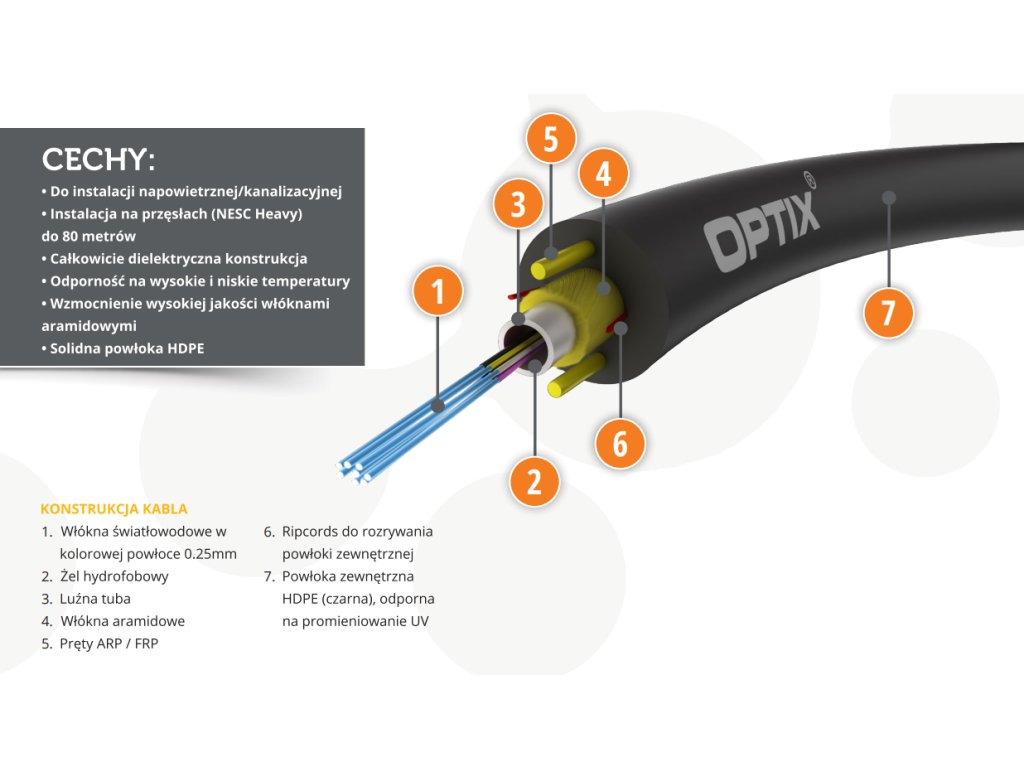 CECHY:
• Do instalacji napowietrznej/kanalizacyjnej
• Instalacja na przęsłach (NESC Heavy) do 80 metrów
• Całkowicie dielektryczna konstrukcja
• Odporność na wysokie i niskie temperatury
• Wzmocnienie wysokiej jakości włóknami aramidowymi
• Solidna powłoka HDPE

5
4
3
1
OPTIX
7
6
2

KONSTRUKCJA KABLA
1. Włókna światłowodowe w kolorowej powłoce 0.25mm
2. Żel hydrofobowy
3. Luźna tuba
4. Włókna aramidowe
5. Pręty ARP / FRP
6. Ripcords do rozrywania powłoki zewnętrznej
7. Powłoka zewnętrzna HDPE (czarna), odporna na promieniowanie UV