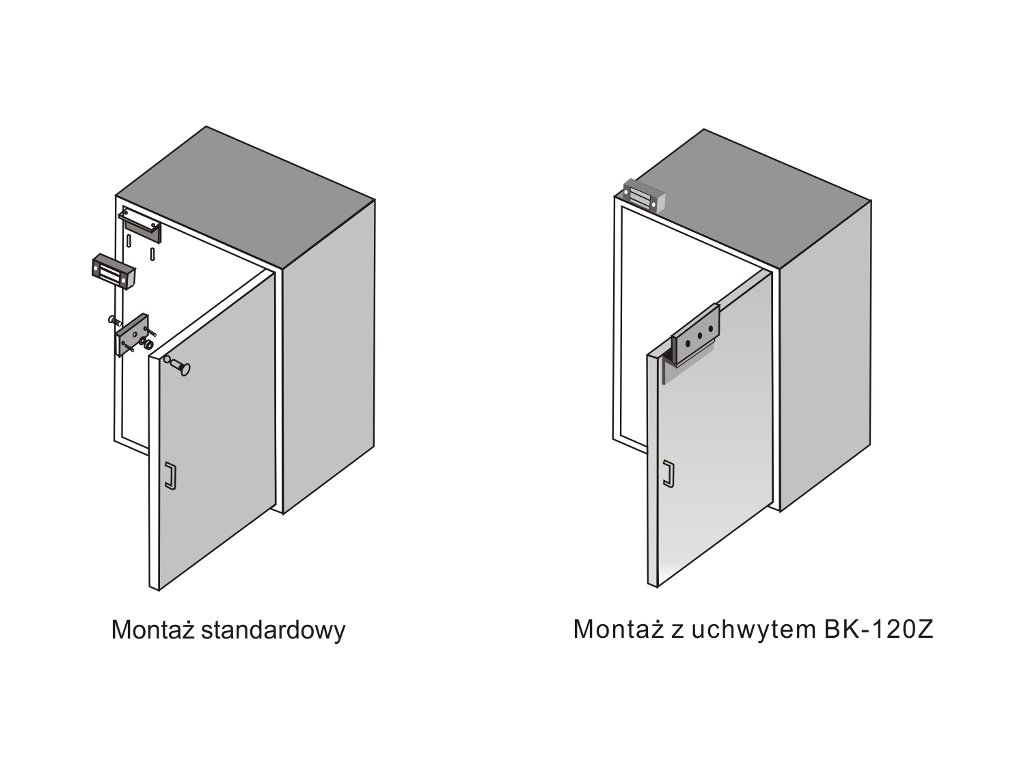 Montaż standardowy

Montaż z uchwytem BK-120Z