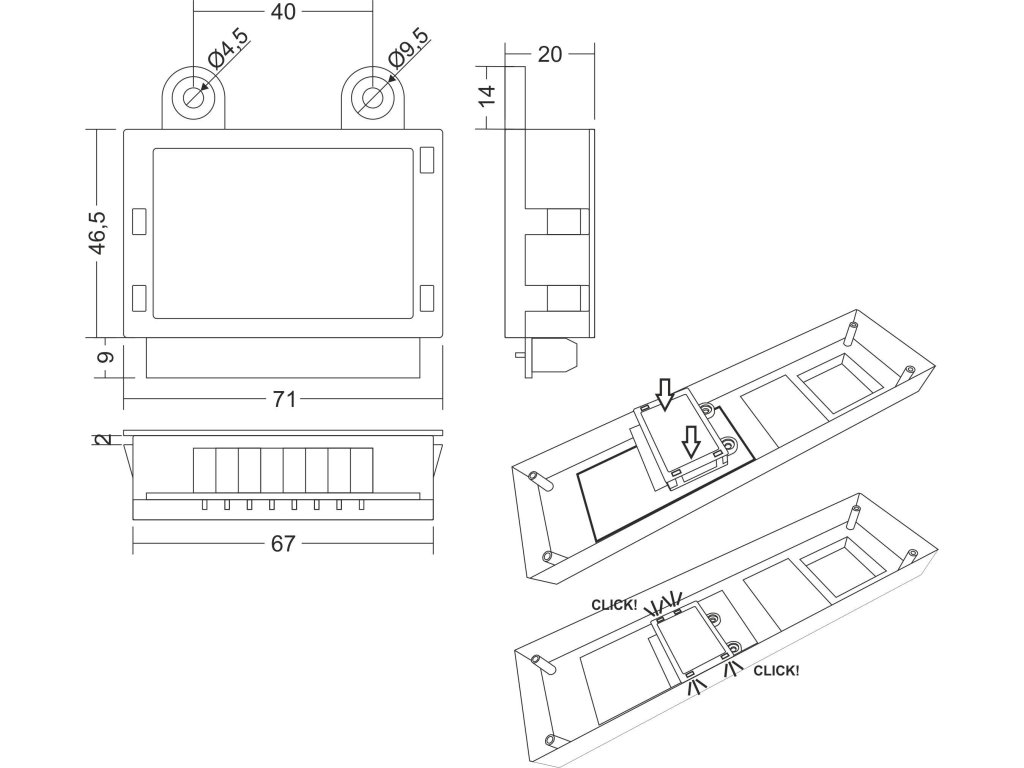 40
Ø4,5
Ø9,5
20
14
46,5
9
71
2
67
CLICK!
CLICK!