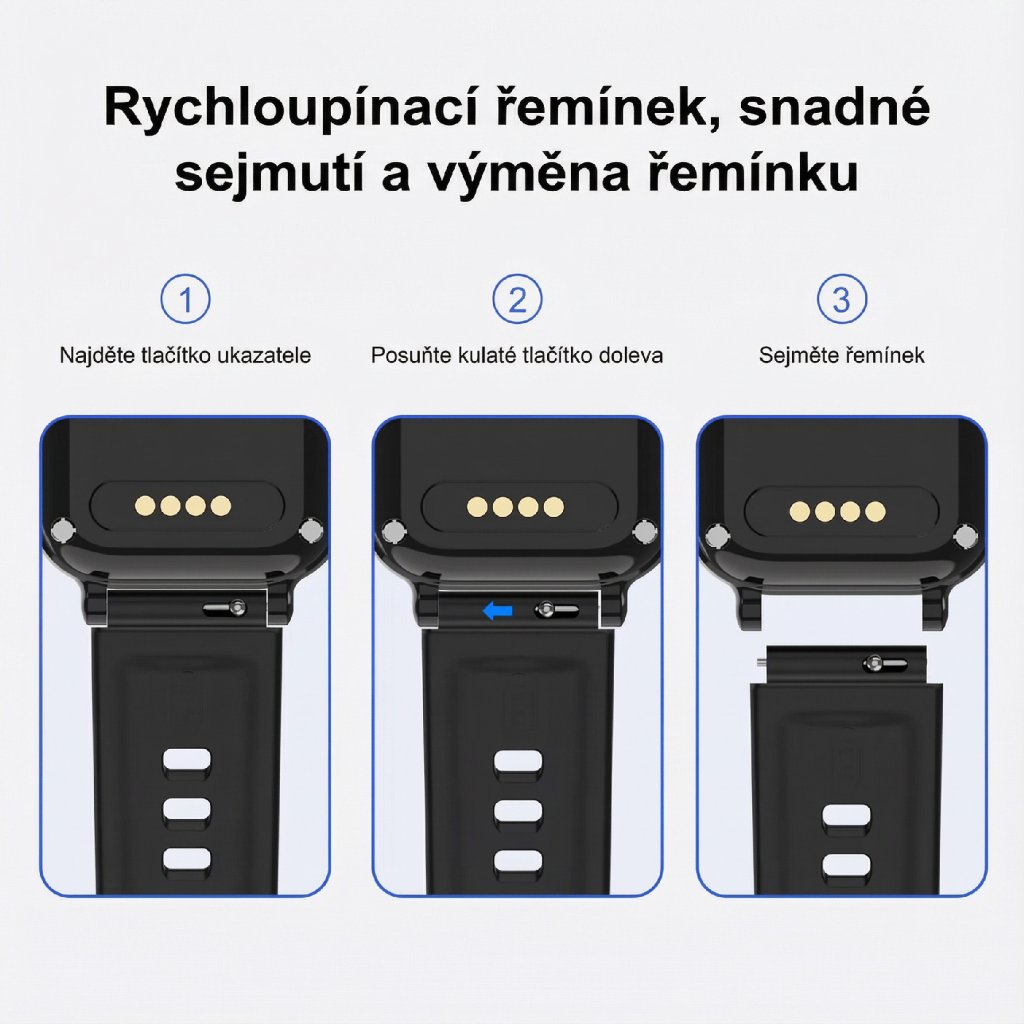 Rychloupínací řemínek, snadné sejmutí a výměna řemínku

1
Najděte tlačítko ukazatele

2
Posuňte kulaté tlačítko doleva

3
Sejměte řemínek