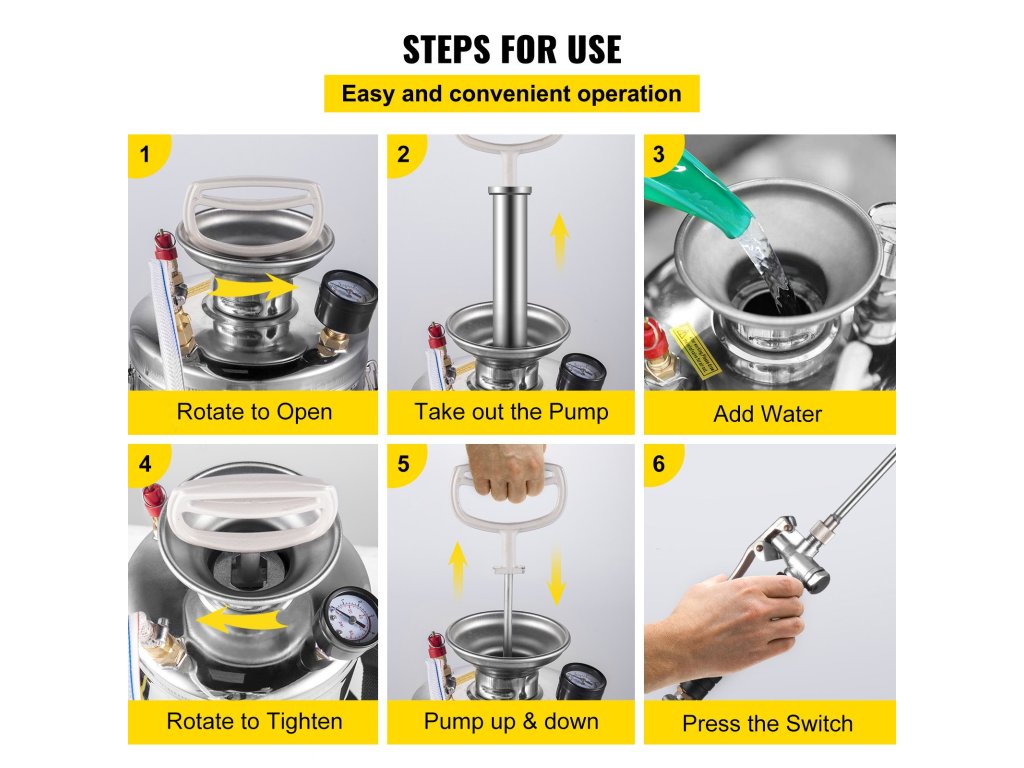 STEPS FOR USE

Easy and convenient operation

1

Rotate to Open

2

Take out the Pump

3

Add Water

4

Rotate to Tighten

5

Pump up & down

6

Press the Switch