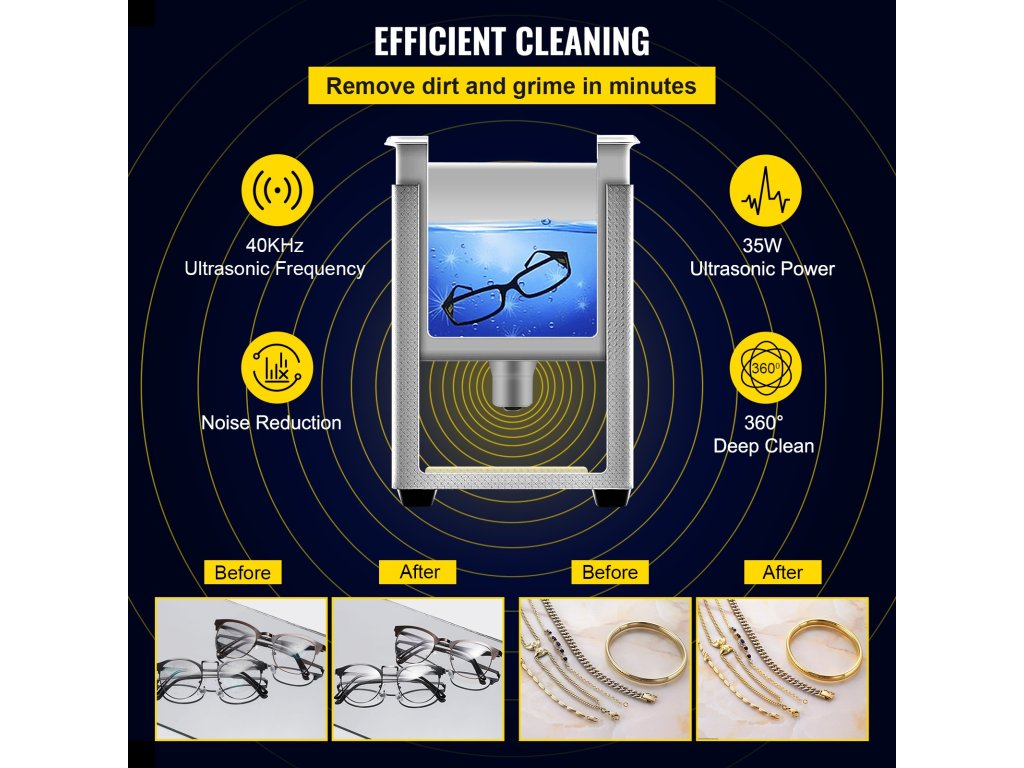 EFFICIENT CLEANING

Remove dirt and grime in minutes

40KHz
Ultrasonic Frequency

35W
Ultrasonic Power

Noise Reduction

360°

360°
Deep Clean

Before

After

Before

After