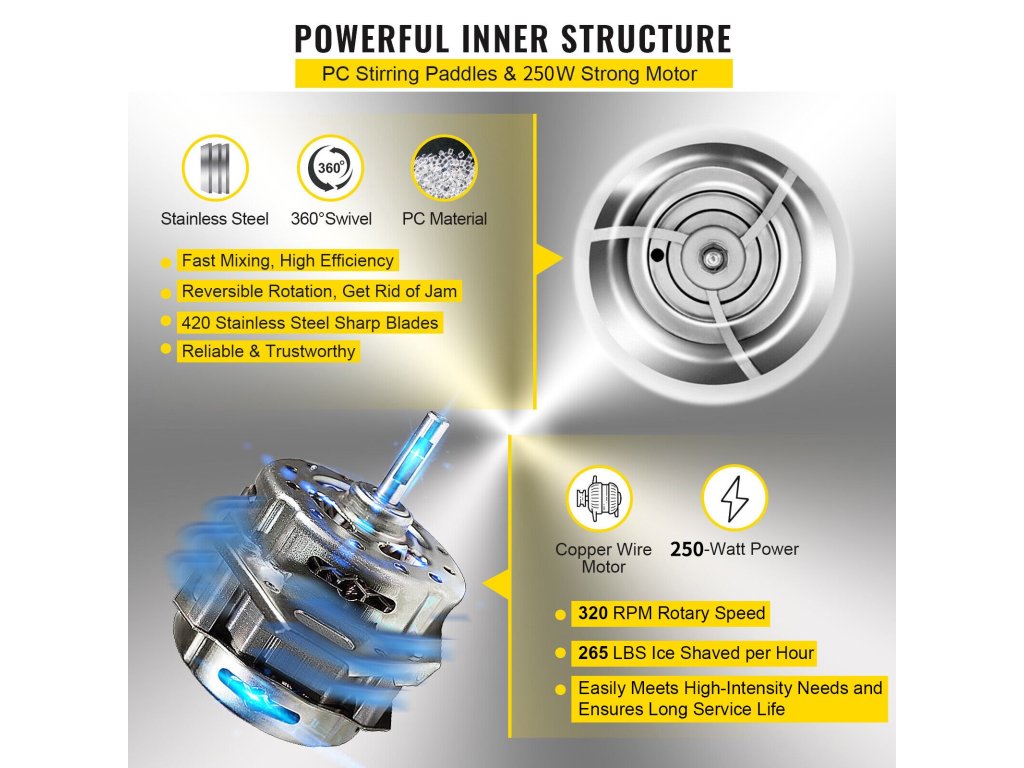 POWERFUL INNER STRUCTURE
PC Stirring Paddles & 250W Strong Motor

360°

Stainless Steel 360°Swivel PC Material

Fast Mixing, High Efficiency
Reversible Rotation, Get Rid of Jam
420 Stainless Steel Sharp Blades
Reliable & Trustworthy

Copper Wire Motor
250-Watt Power

320 RPM Rotary Speed
265 LBS Ice Shaved per Hour
Easily Meets High-Intensity Needs and Ensures Long Service Life