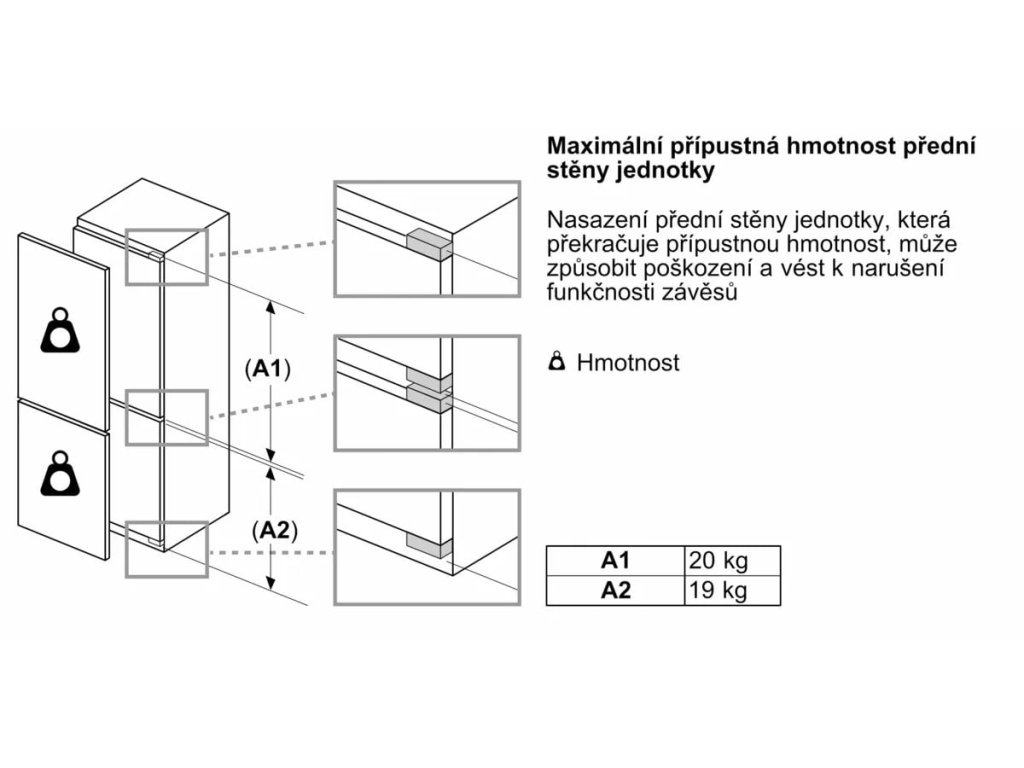 (A1)

(A2)

**Maximální přípustná hmotnost přední stěny jednotky**

Nasazení přední stěny jednotky, která překračuje přípustnou hmotnost, může způsobit poškození a vést k narušení funkčnosti závěsů

Hmotnost

| A1 | 20 kg |
|---|---|
| A2 | 19 kg |