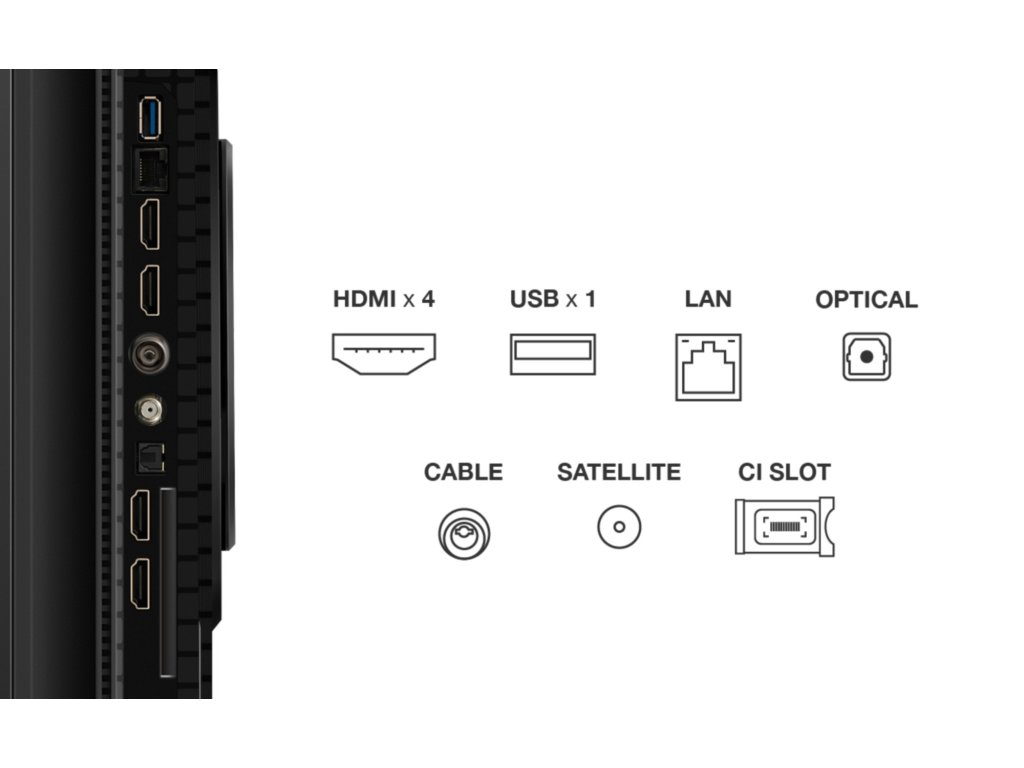 HDMI x 4
USB x 1
LAN
OPTICAL
CABLE
SATELLITE
CI SLOT