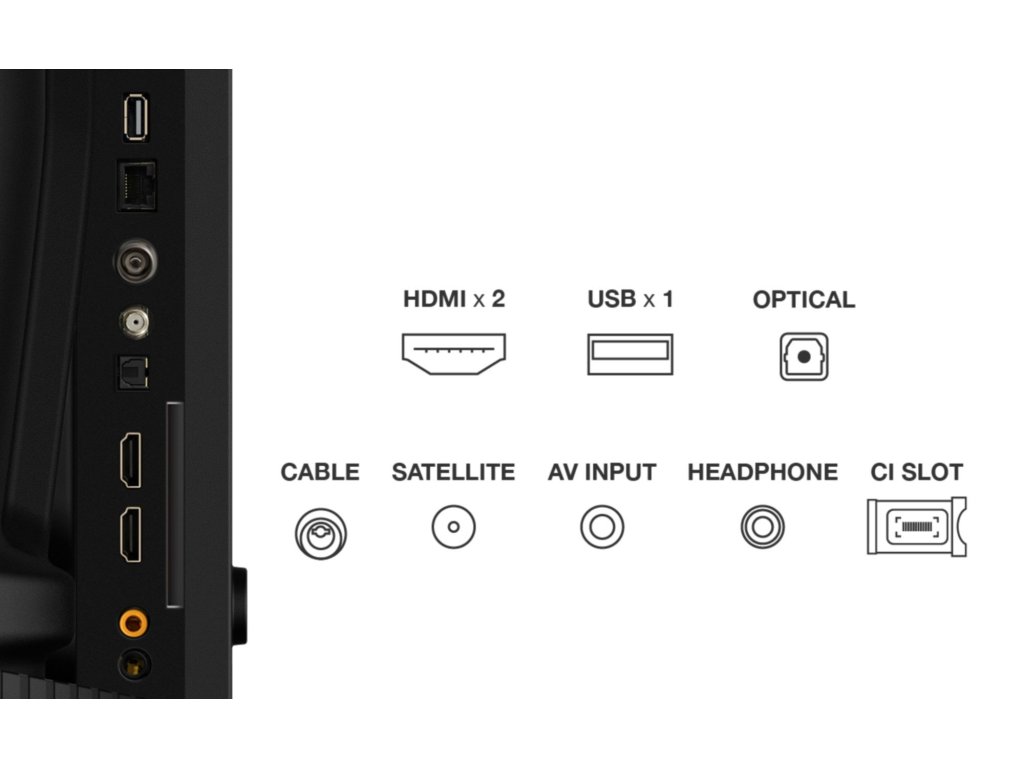 HDMI x 2
USB x 1
OPTICAL

CABLE
SATELLITE
AV INPUT
HEADPHONE
CI SLOT