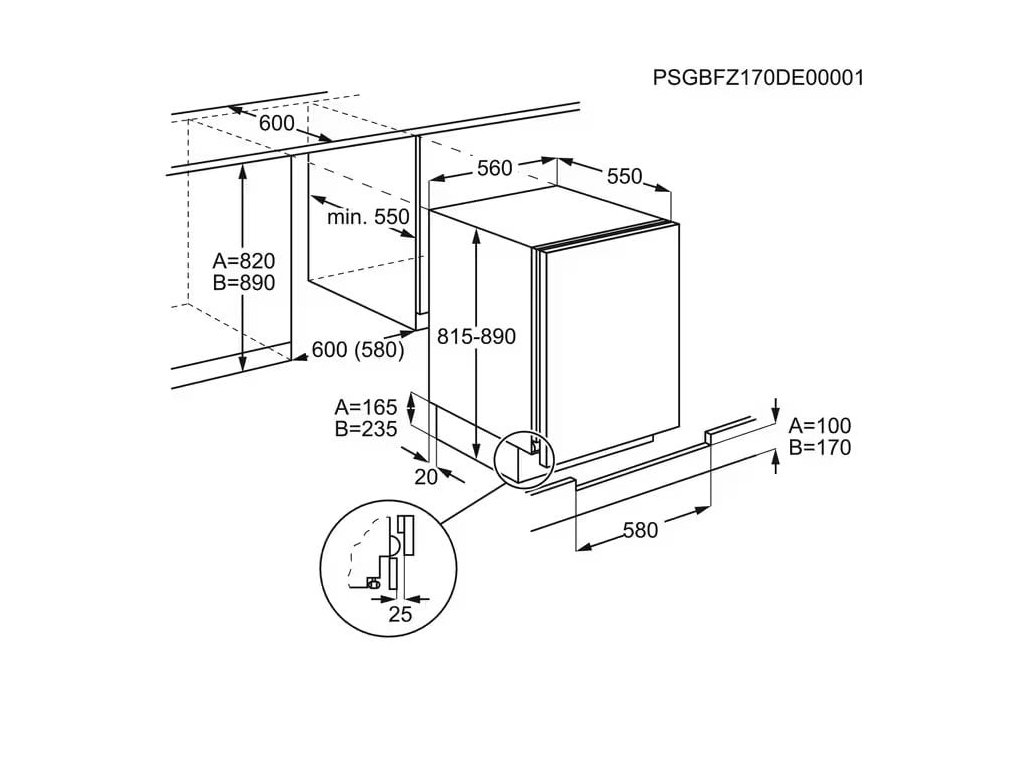 PSGBFZ170DE00001

600

560

550

min. 550

A=820
B=890

815-890

600 (580)

A=165
B=235

20

A=100
B=170

580

25