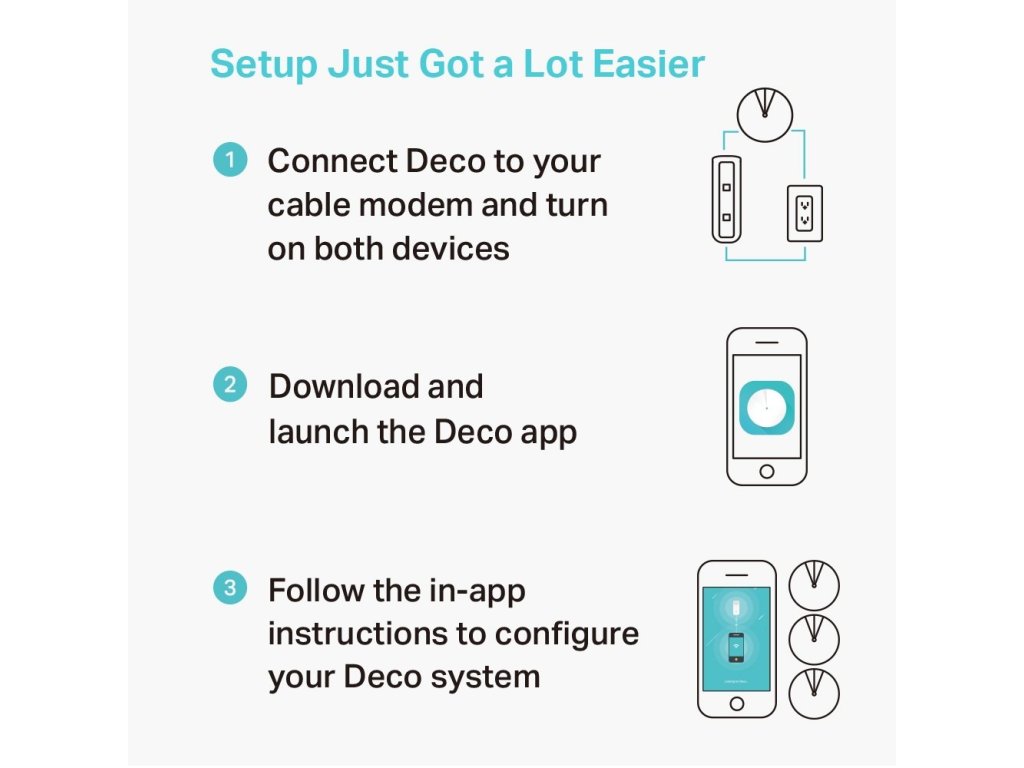 Setup Just Got a Lot Easier

1 Connect Deco to your cable modem and turn on both devices

2 Download and launch the Deco app

3 Follow the in-app instructions to configure your Deco system