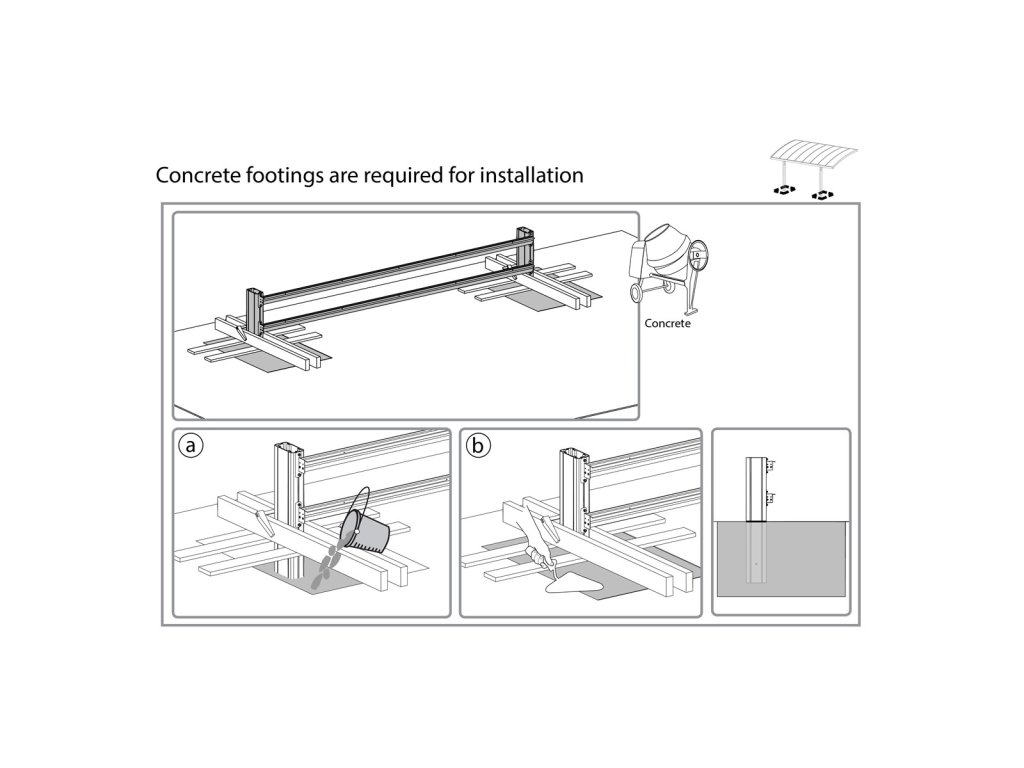 Concrete footings are required for installation

Concrete

a

b