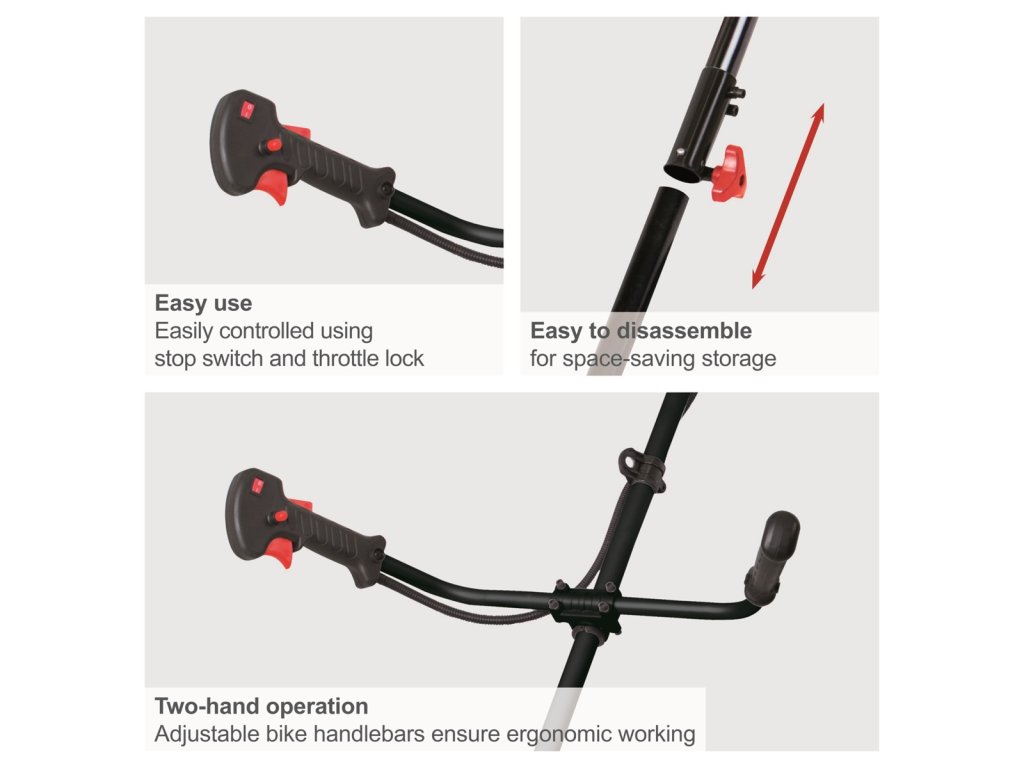 Easy use
Easily controlled using stop switch and throttle lock

Easy to disassemble
for space-saving storage

Two-hand operation
Adjustable bike handlebars ensure ergonomic working