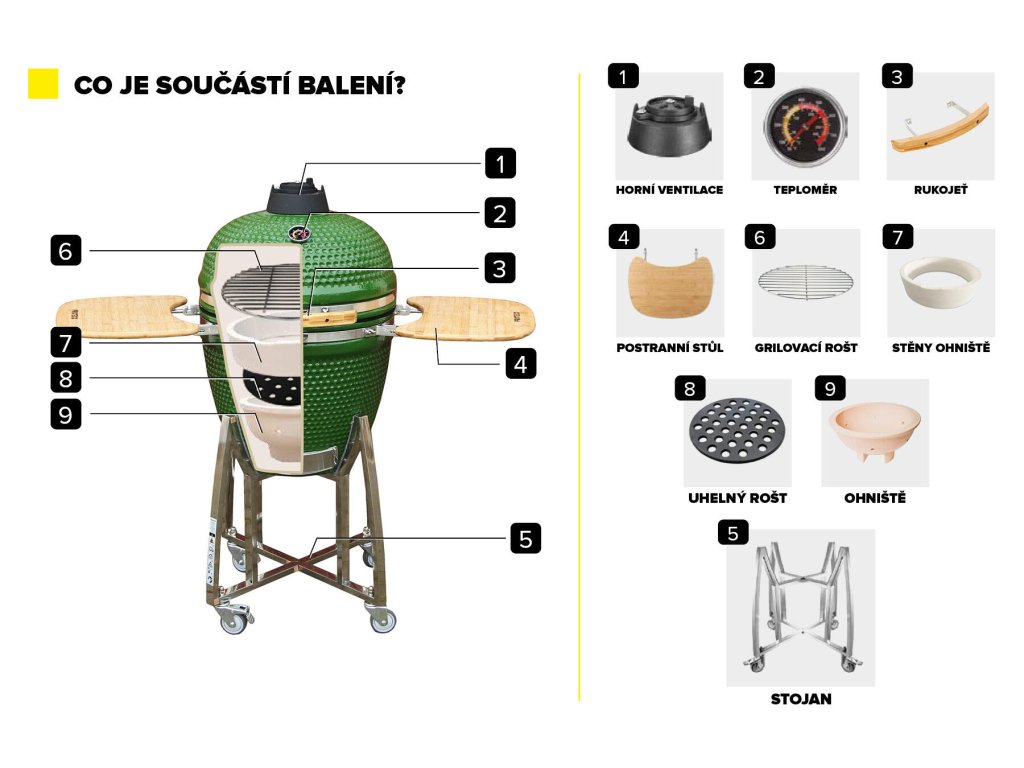 CO JE SOUČÁSTÍ BALENÍ?

1
2
6
3
7
4
8
9
5

1
HORNÍ VENTILACE

2
TEPLOMĚR

3
RUKOJEŤ

4
POSTRANNÍ STŮL

6
GRILOVACÍ ROŠT

7
STĚNY OHNIŠTĚ

8
UHELNÝ ROŠT

9
OHNIŠTĚ

5
STOJAN