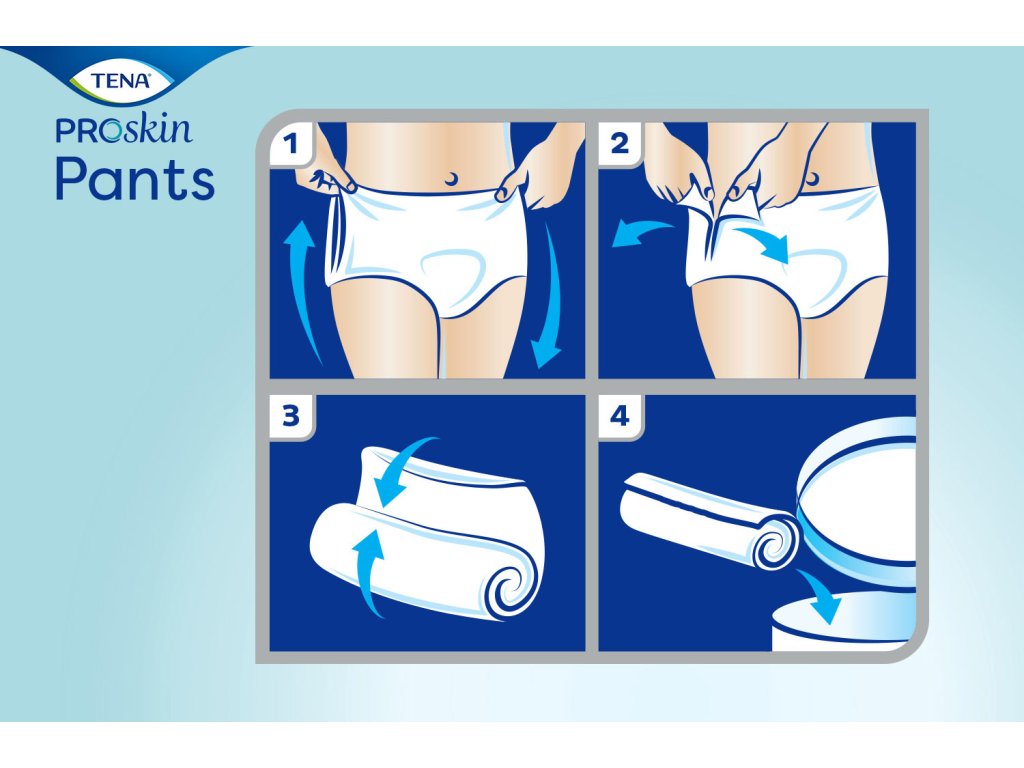 TENA
PROskin
Pants

1

2

3

4