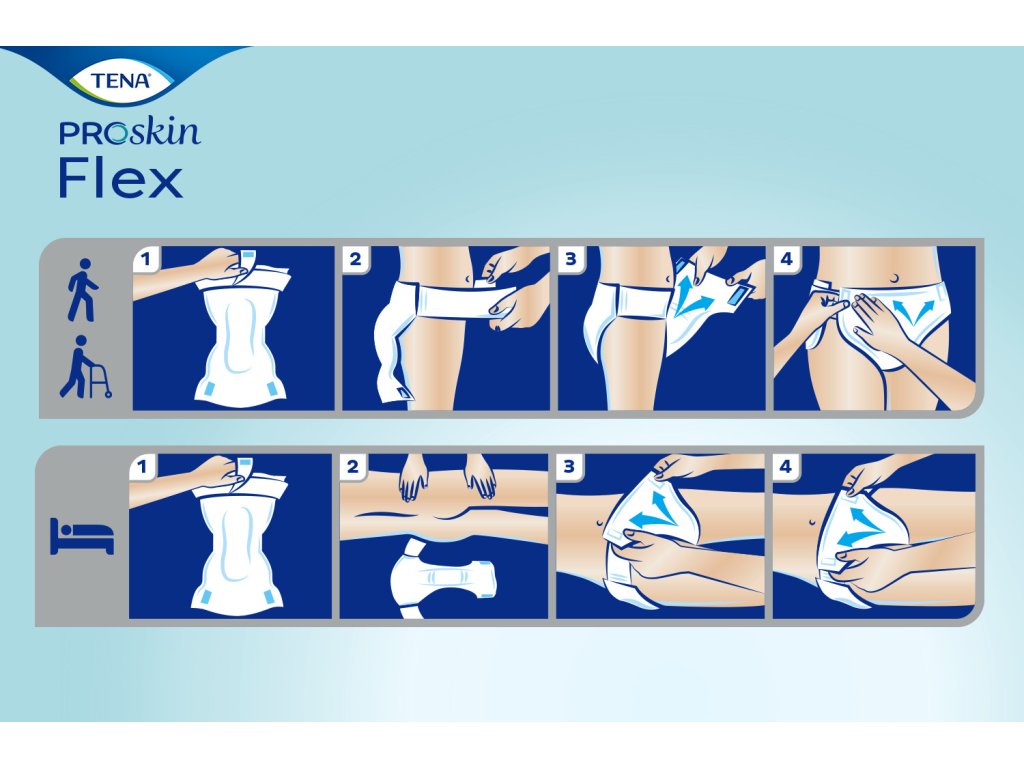 TENA

PROskin
Flex

1

2

3

4

1

2

3

4