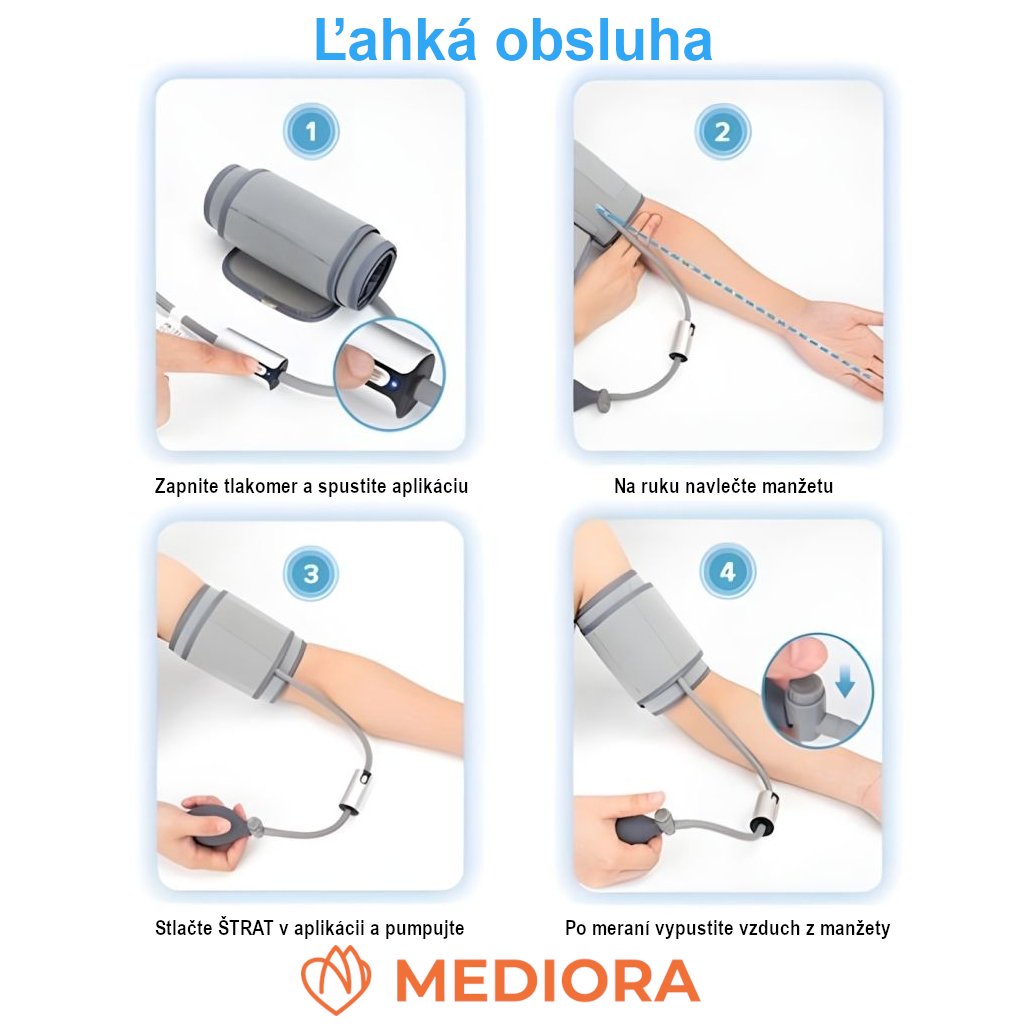 Ľahká obsluha

1

Zapnite tlakomer a spustite aplikáciu

2

Na ruku navlečte manžetu

3

Stlačte ŠTRAT v aplikácii a pumpujte

4

Po meraní vypustite vzduch z manžety

MEDIORA