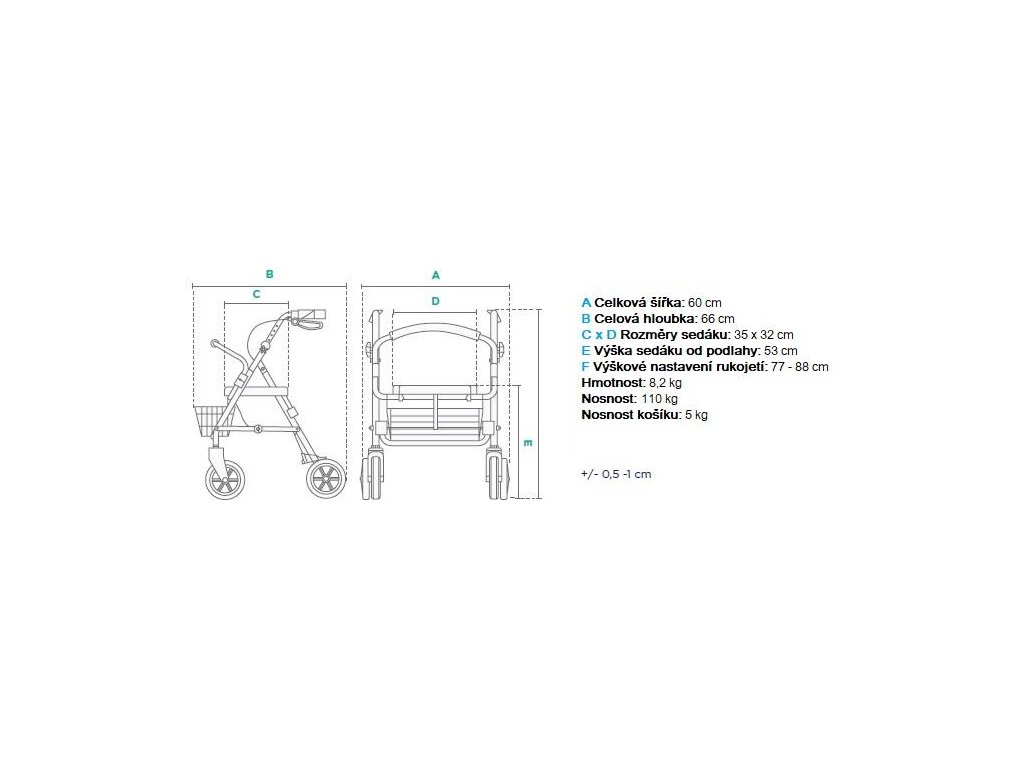 B

C

A

D

E

A Celková šířka: 60 cm
B Celová hloubka: 66 cm
C x D Rozměry sedáku: 35 x 32 cm
E Výška sedáku od podlahy: 53 cm
F Výškové nastavení rukojetí: 77 - 88 cm
Hmotnost: 8,2 kg
Nosnost: 110 kg
Nosnost košíku: 5 kg

+/- 0,5 -1 cm