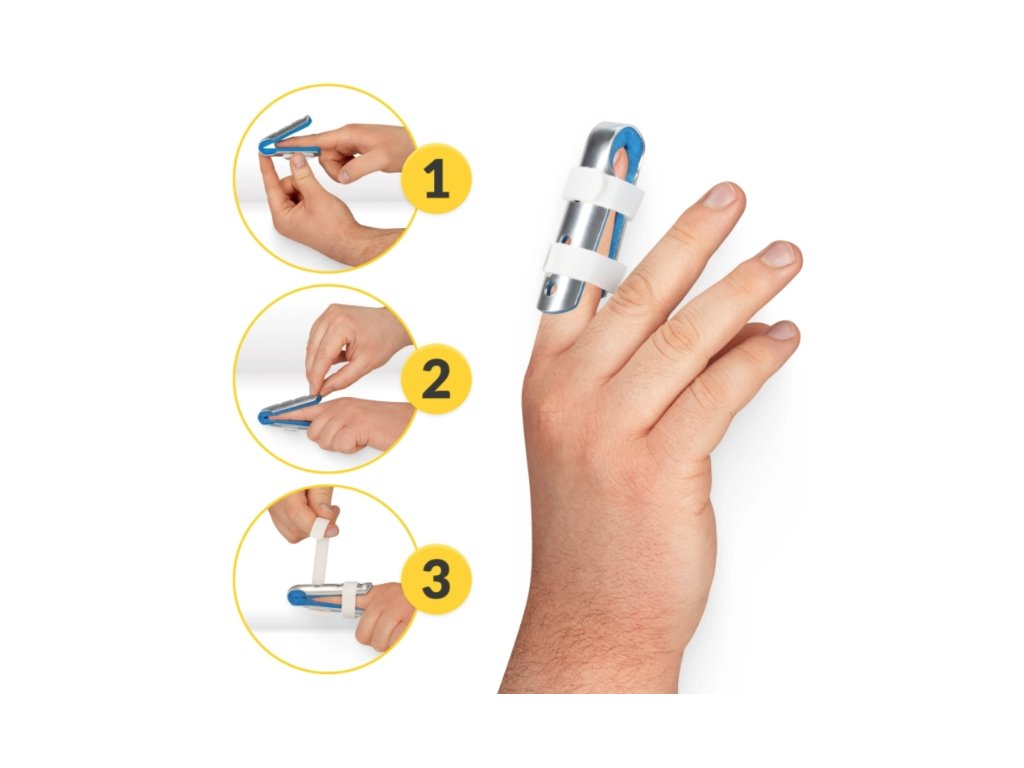 1

2

3