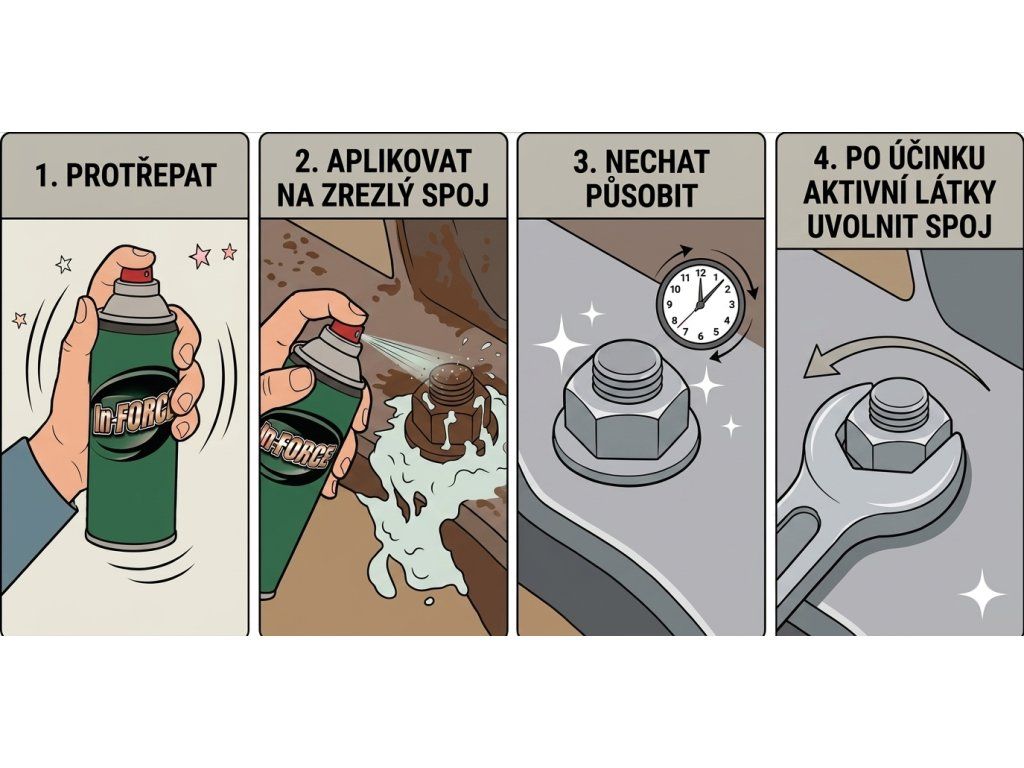 1. PROTŘEPAT

In-FORCE

2. APLIKOVAT NA ZREZLÝ SPOJ

In-FORCE

3. NECHAT PŮSOBIT

12 1 2 3 4 5 6 7 8 9 10 11

4. PO ÚČINKU AKTIVNÍ LÁTKY UVOLNIT SPOJ